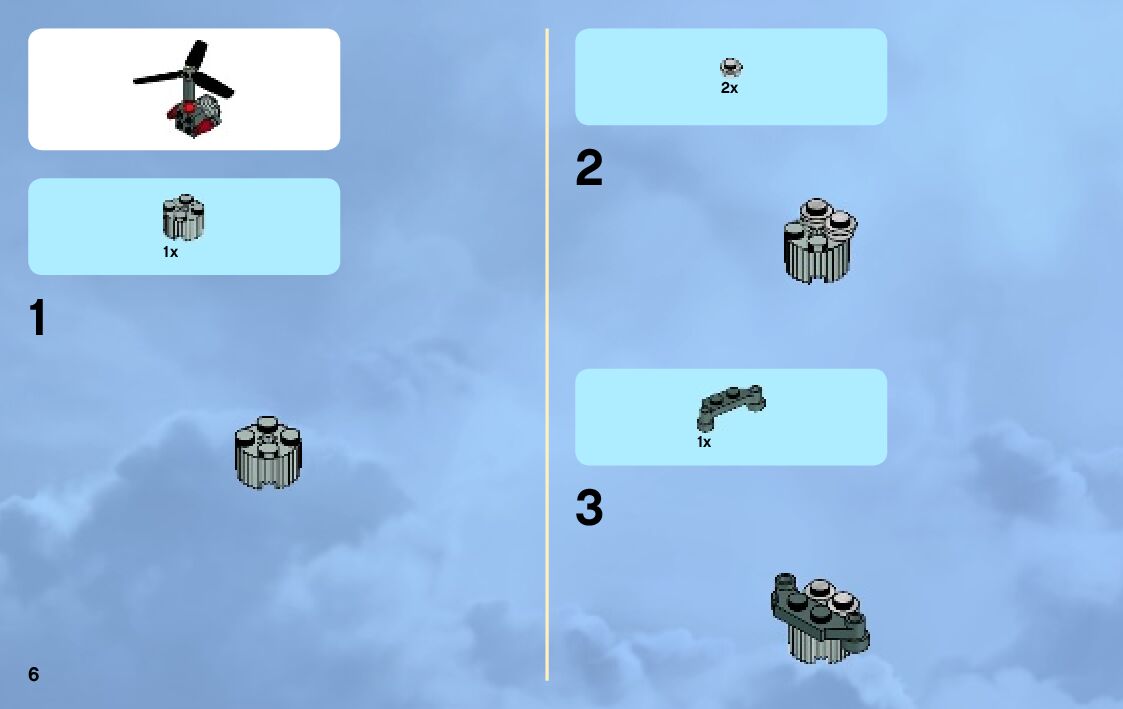 1x

1

6

2x

2

1x

3