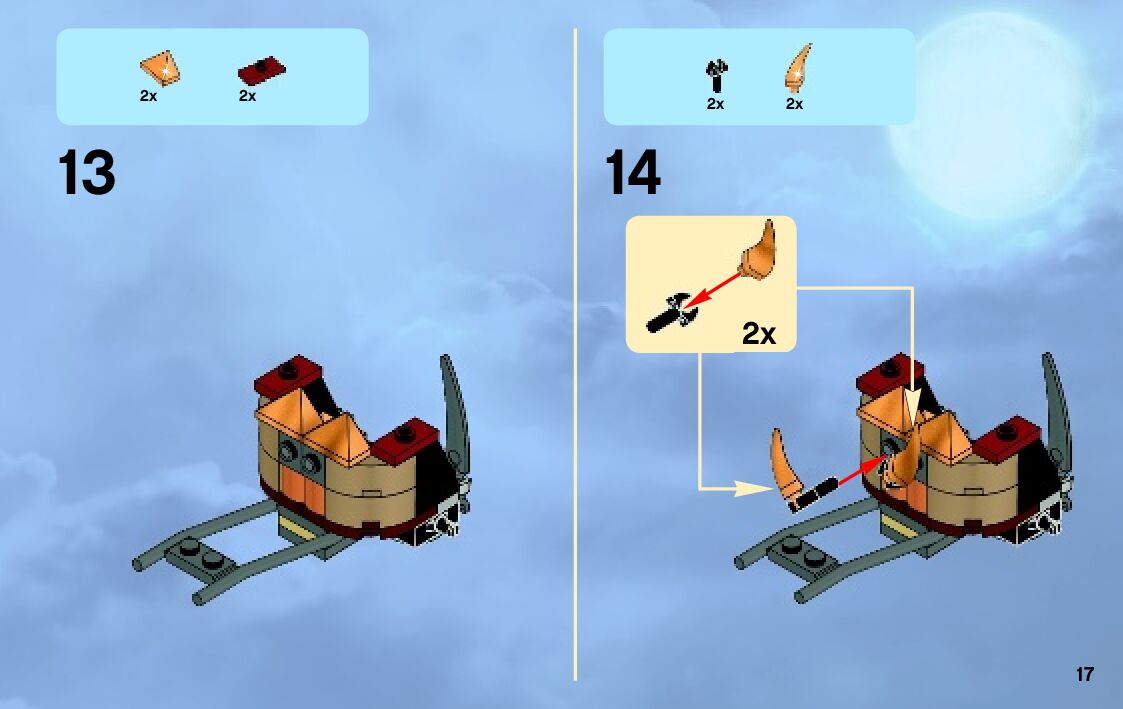 2x 2x

13

2x 2x

14

2x

17