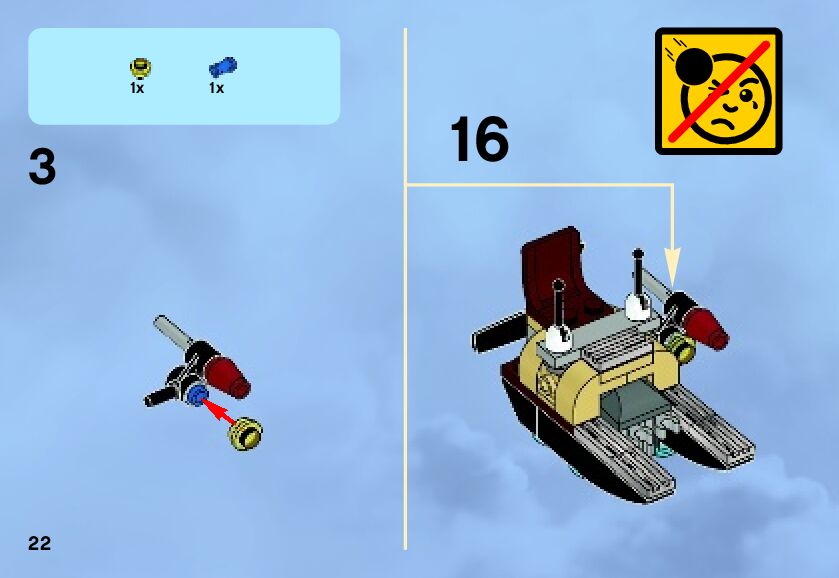 1x
1x

3

16

22