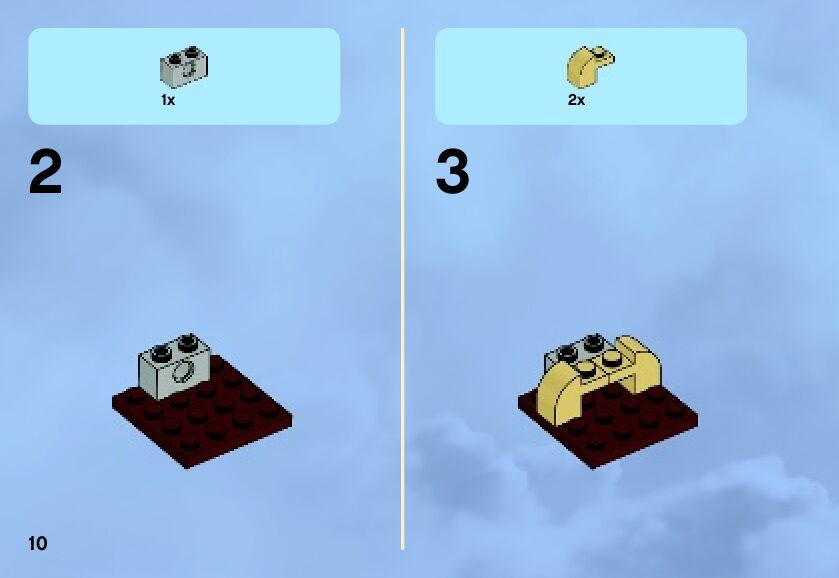 1x

2

2x

3

10