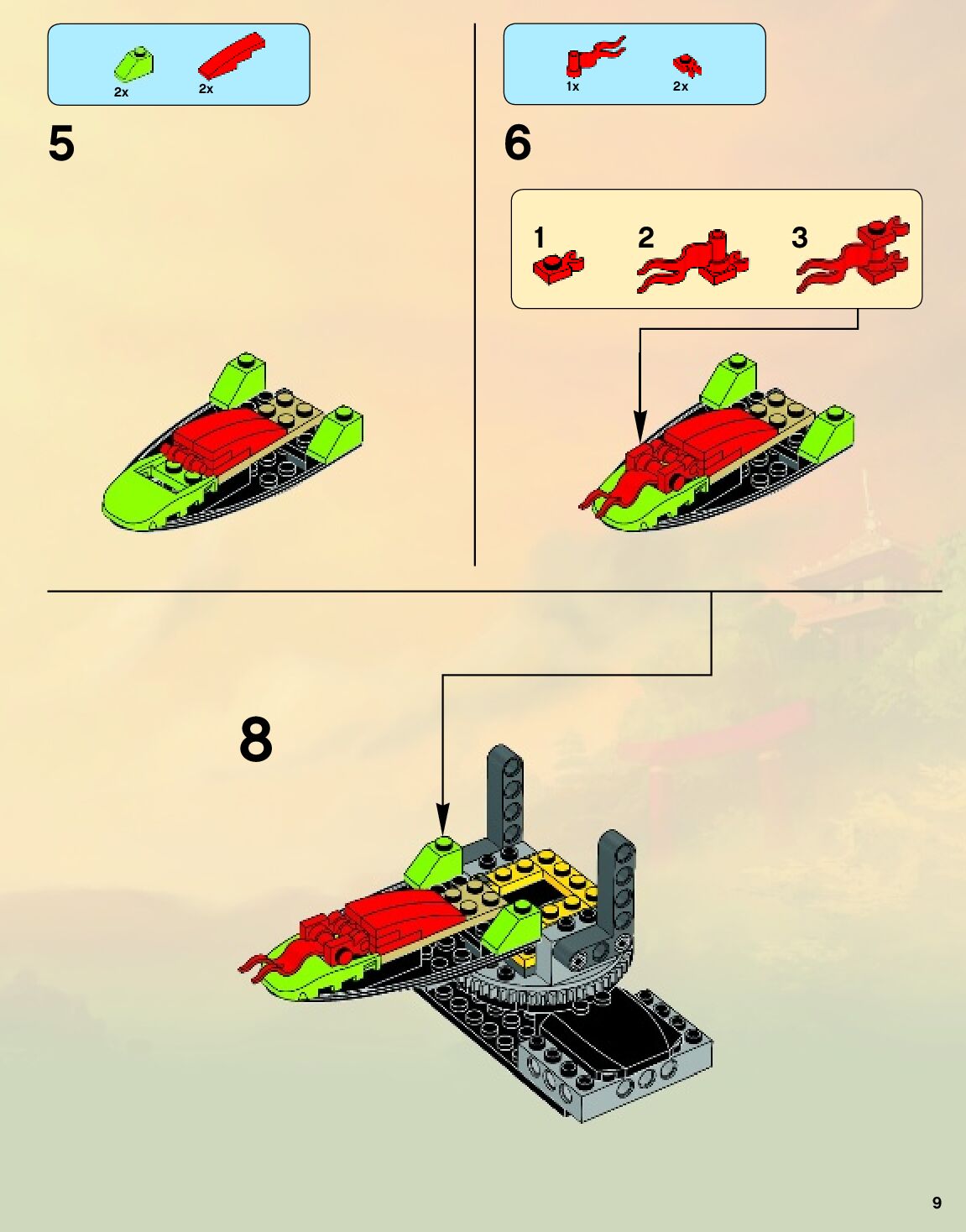 2x 2x

5

1x 2x

6

1 2 3

8

9