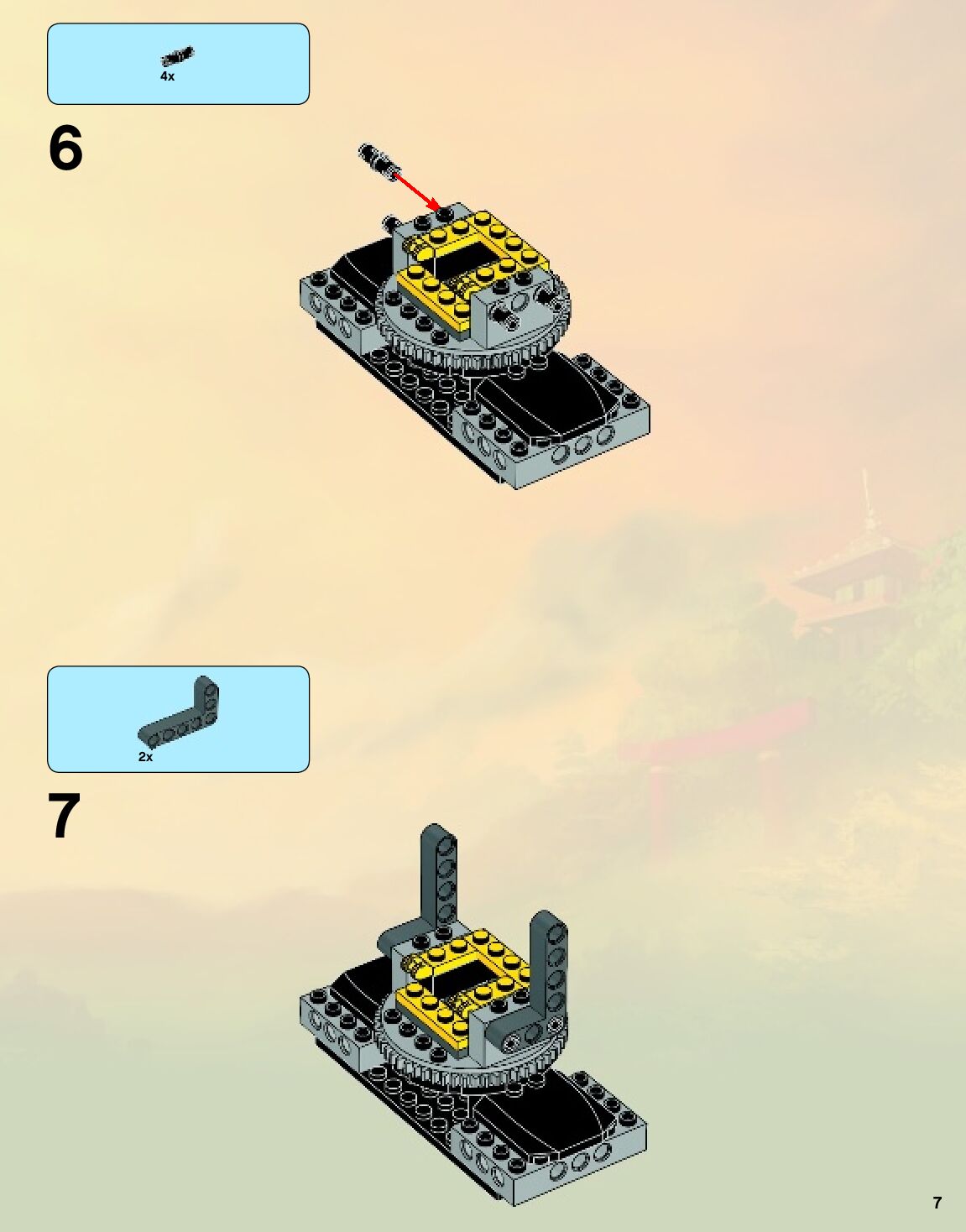 4x

6

2x

7

7