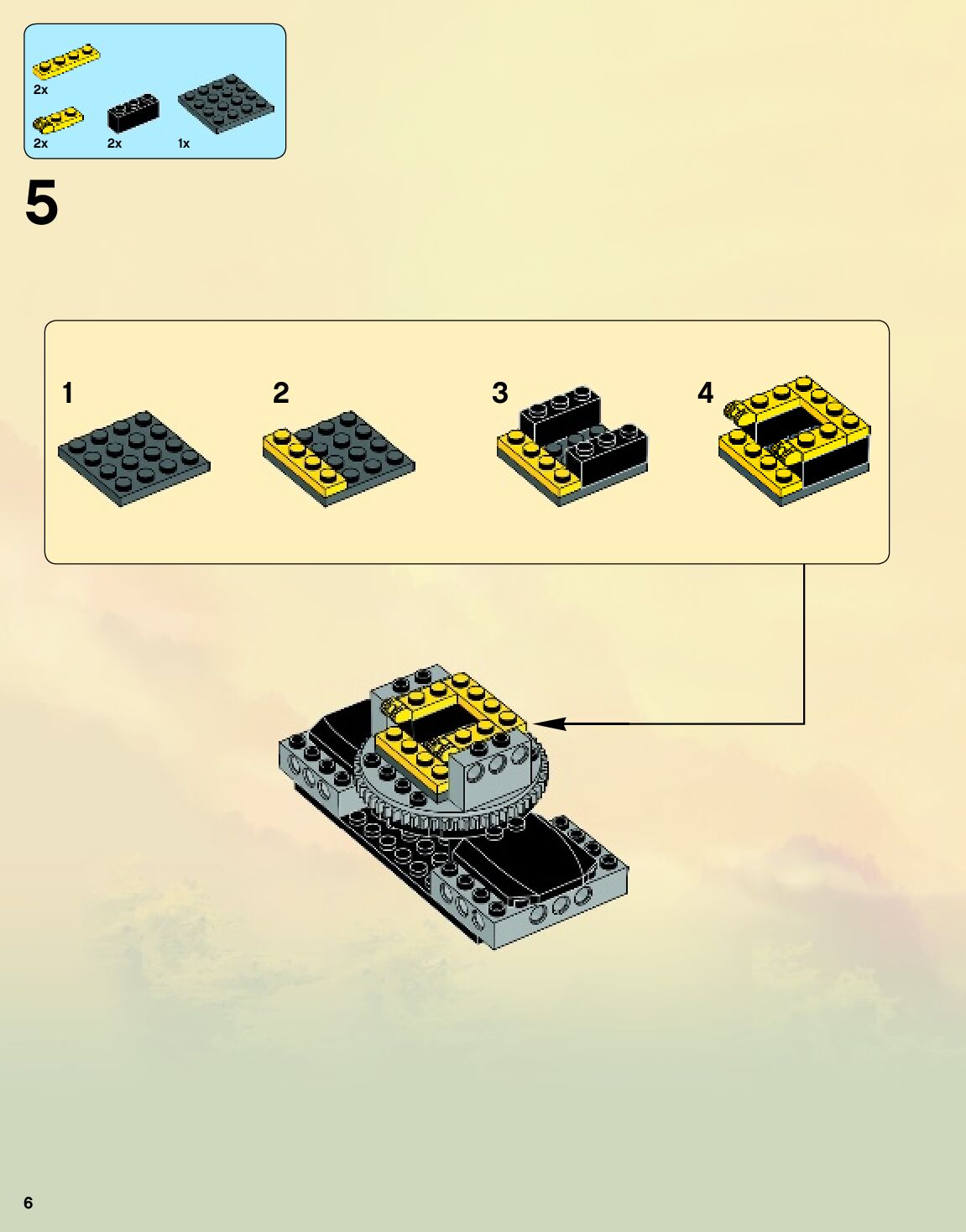 2x

2x 2x 1x

5

1

2

3

4

6