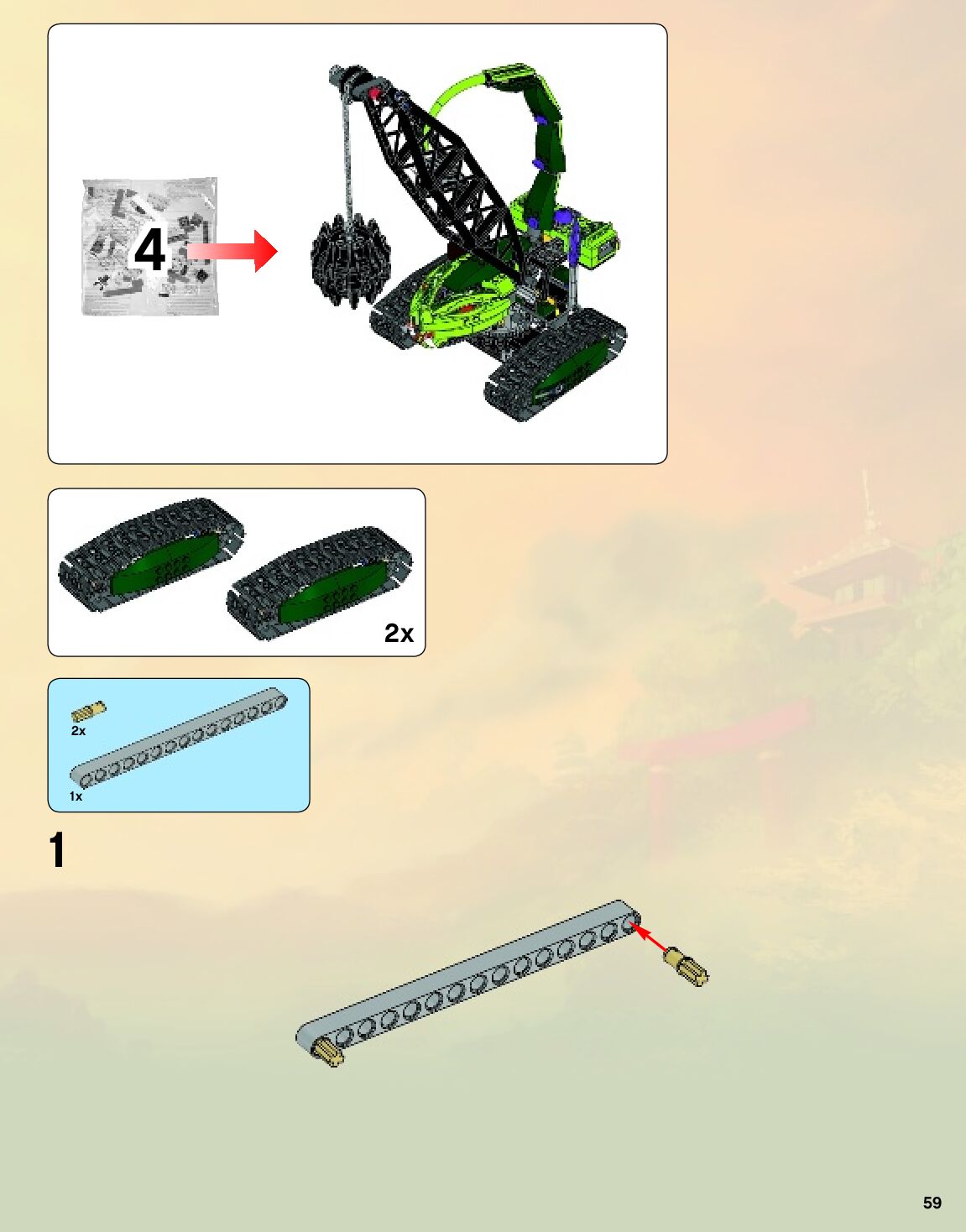 4

2x

2x

1x

1

59