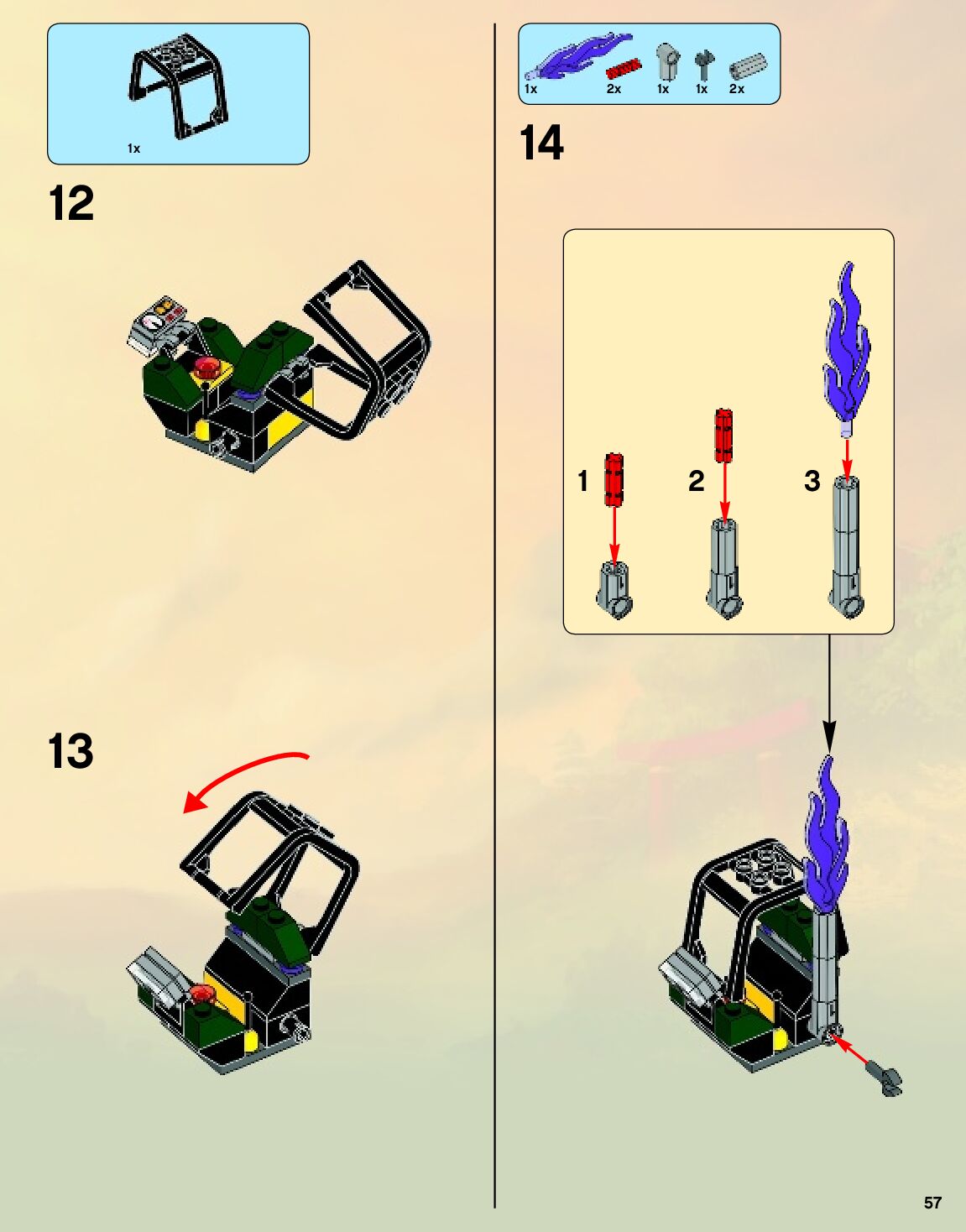 1x

12

13

1x 2x 1x 1x 2x

14

1

2

3

57