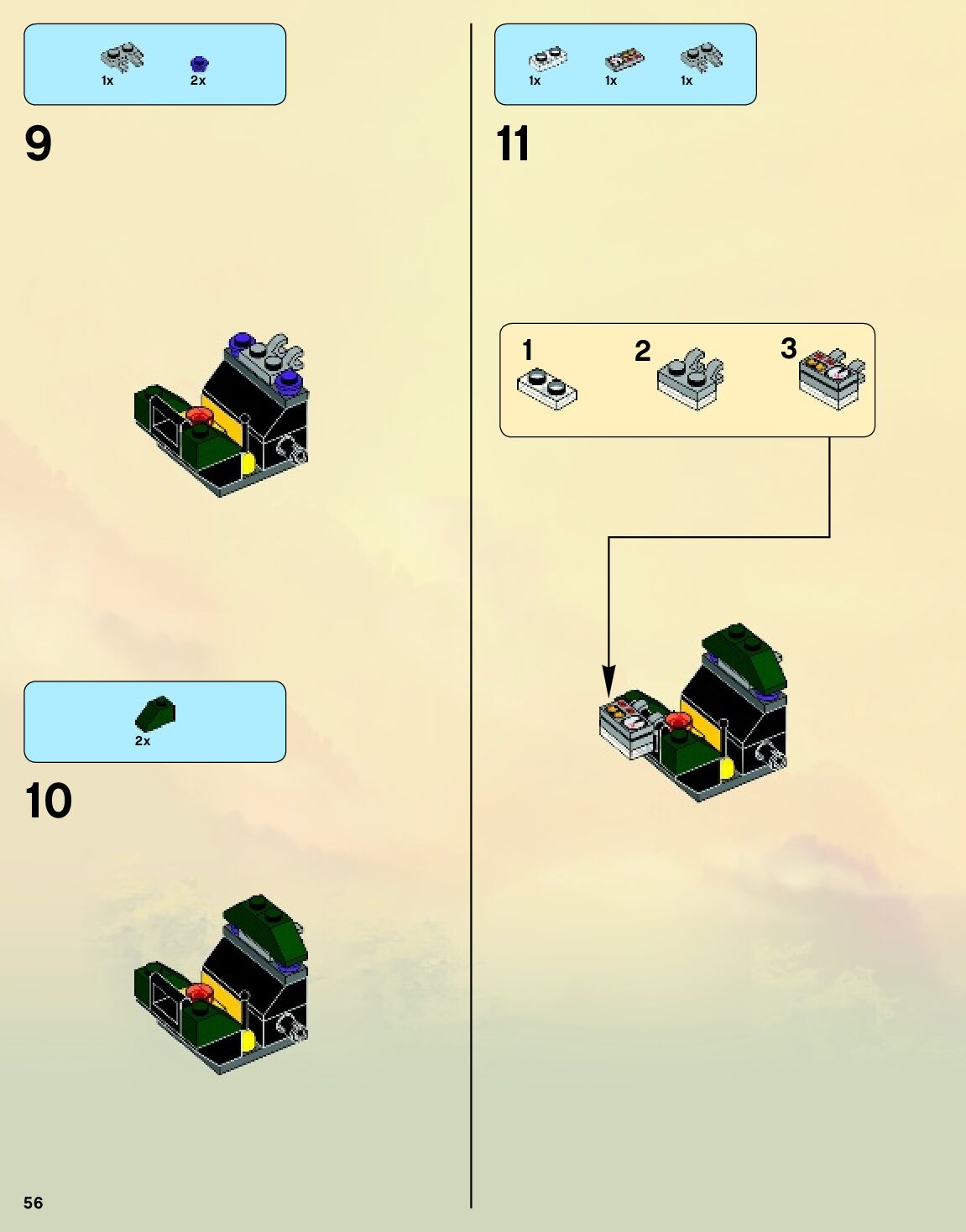 1x 2x

9

2x

10

56

1x 1x 1x

11

1 2 3