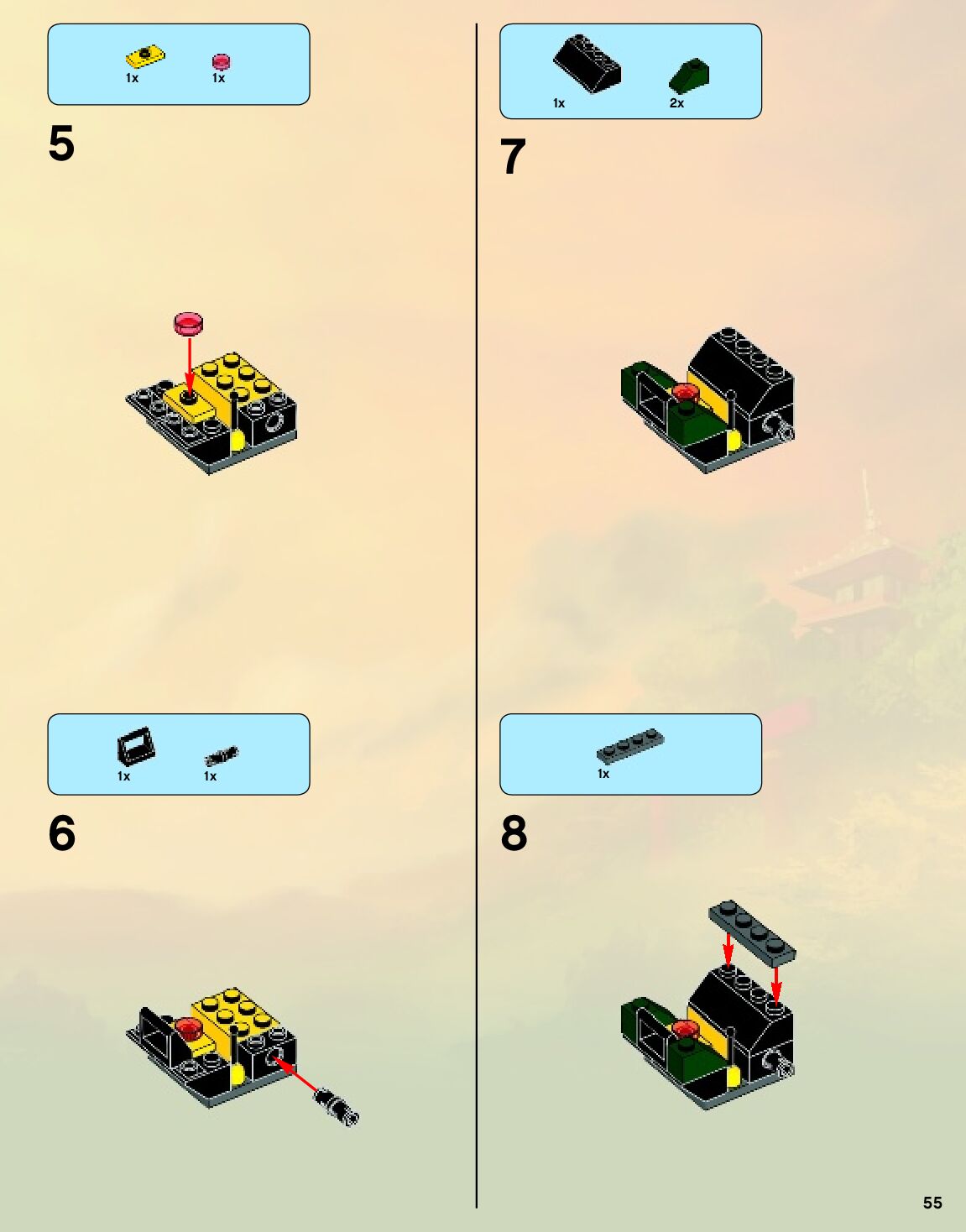 1x 1x

5

1x 1x

6

1x 2x

7

1x

8

55