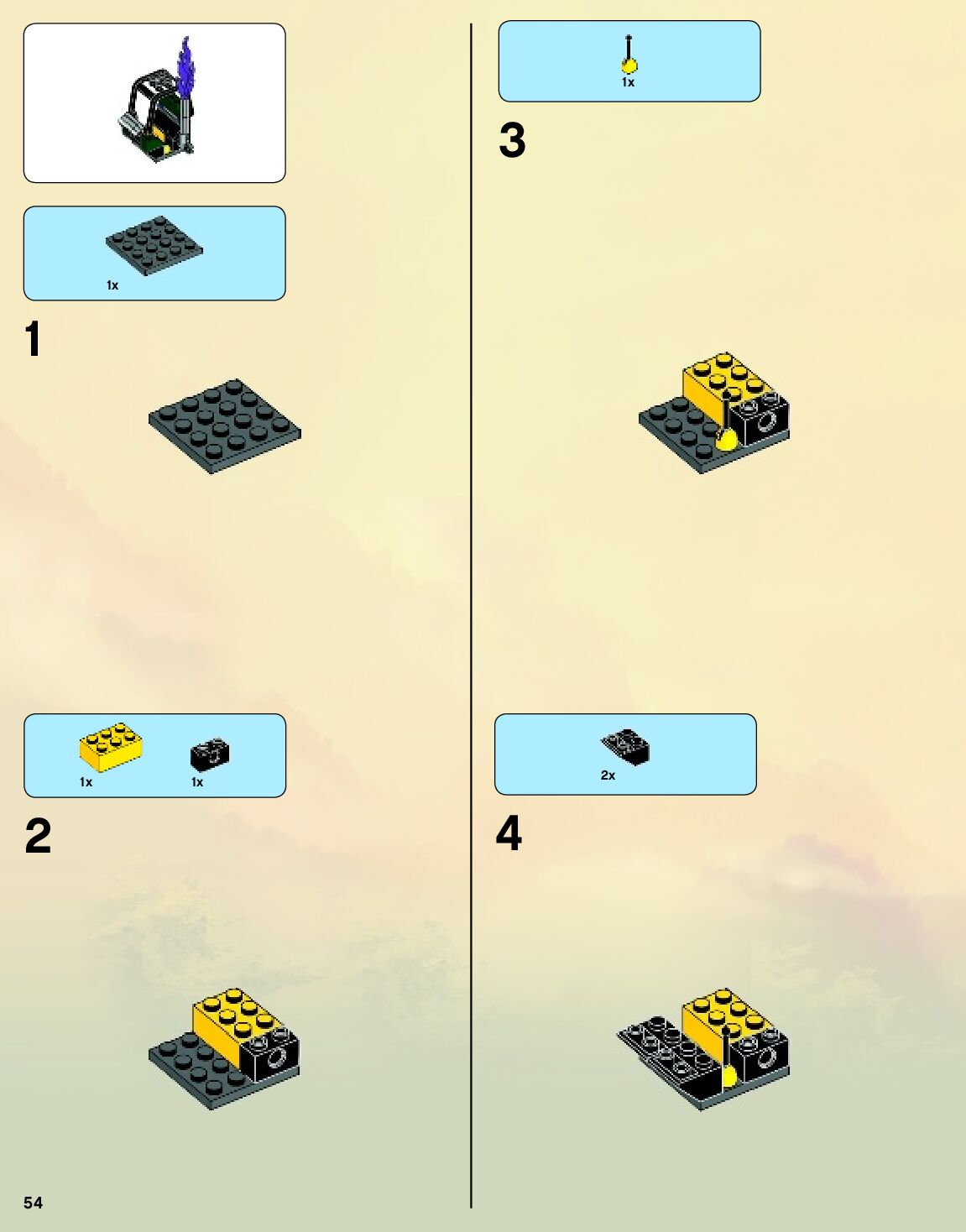 1x

1

1x 1x

2

54

1x

3

2x

4