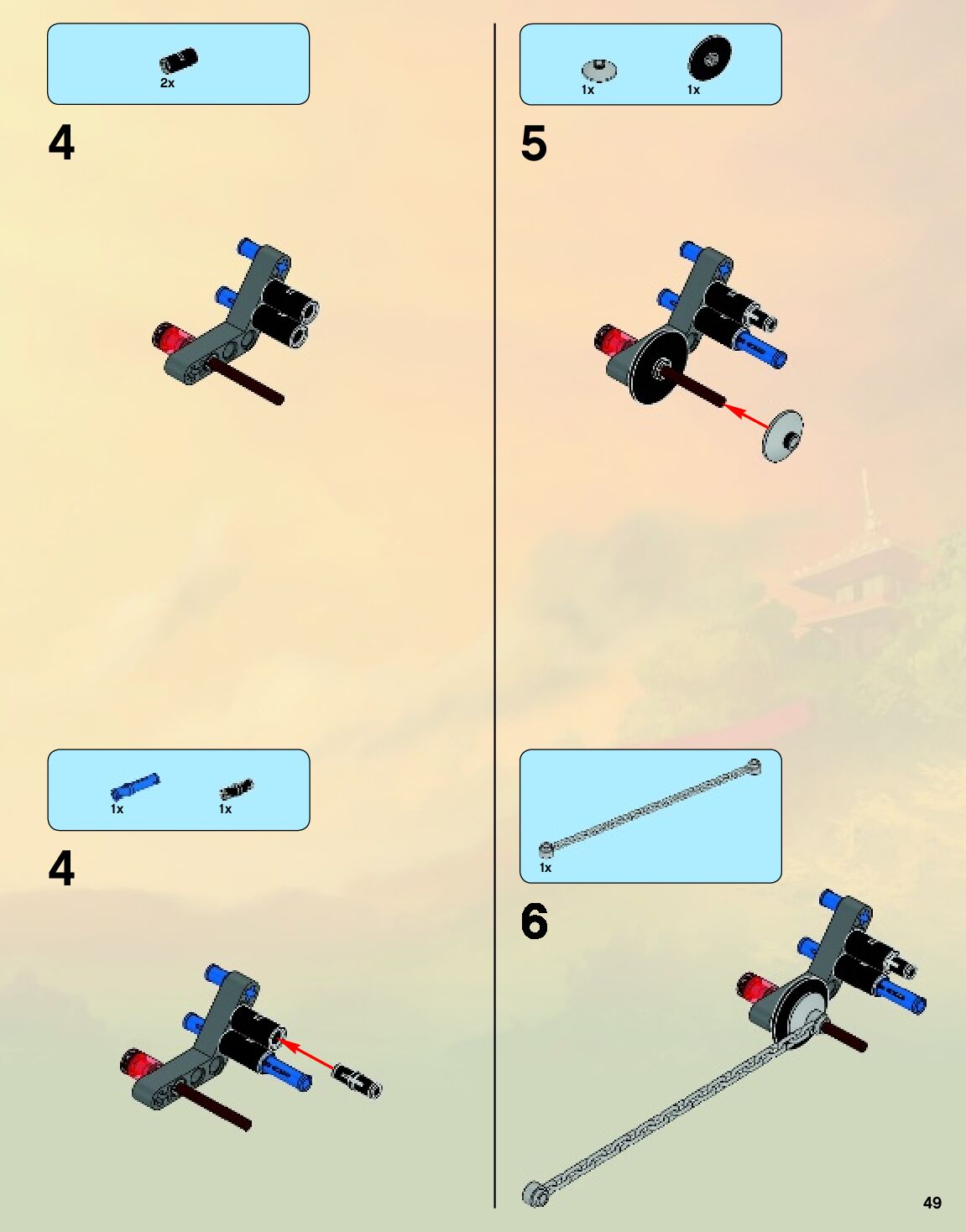 2x

4

1x

1x

4

1x 1x

5

1x

6

49