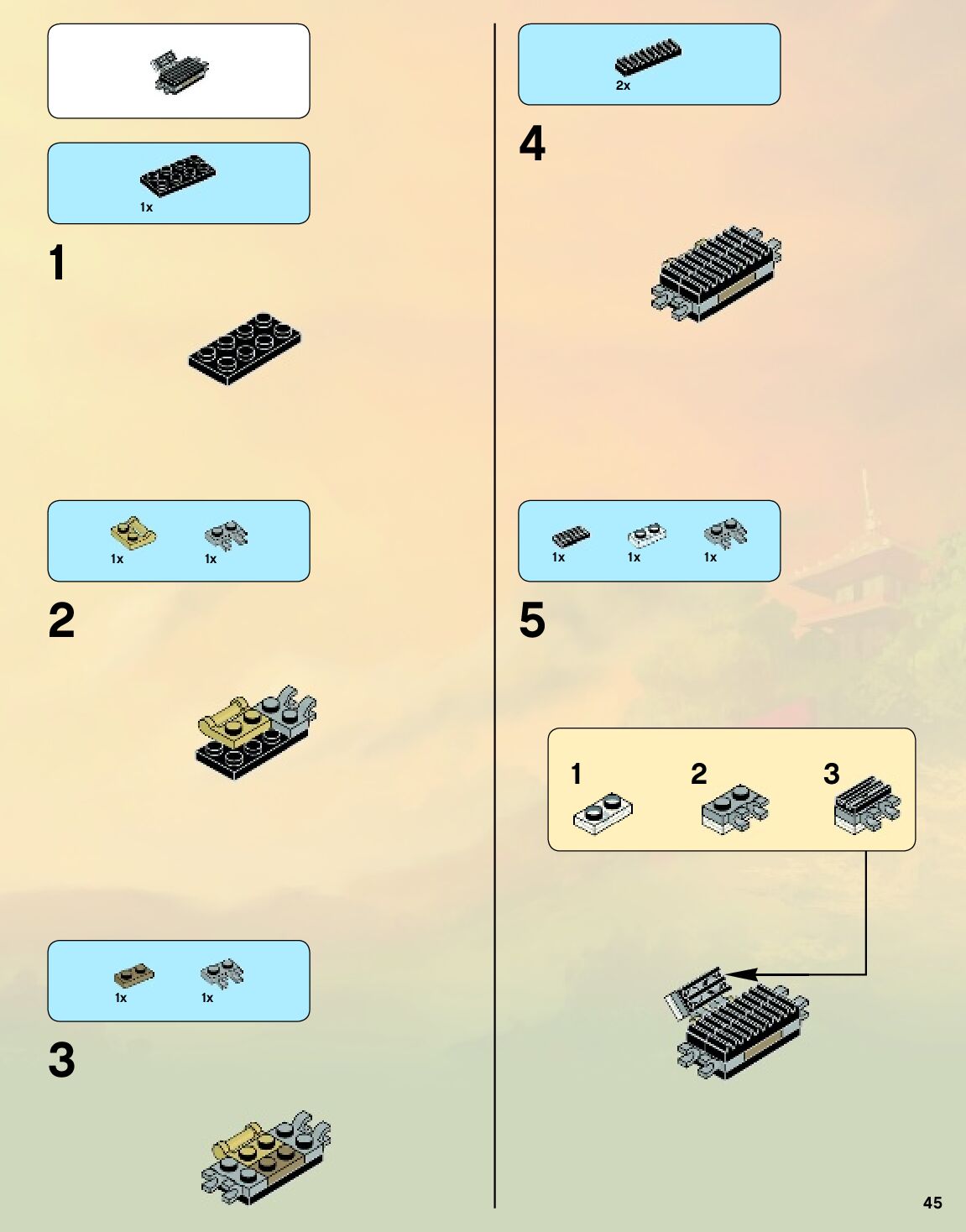 1x

1

1x 1x

2

1x 1x

3

2x

4

1x 1x 1x

5

1 2 3

45