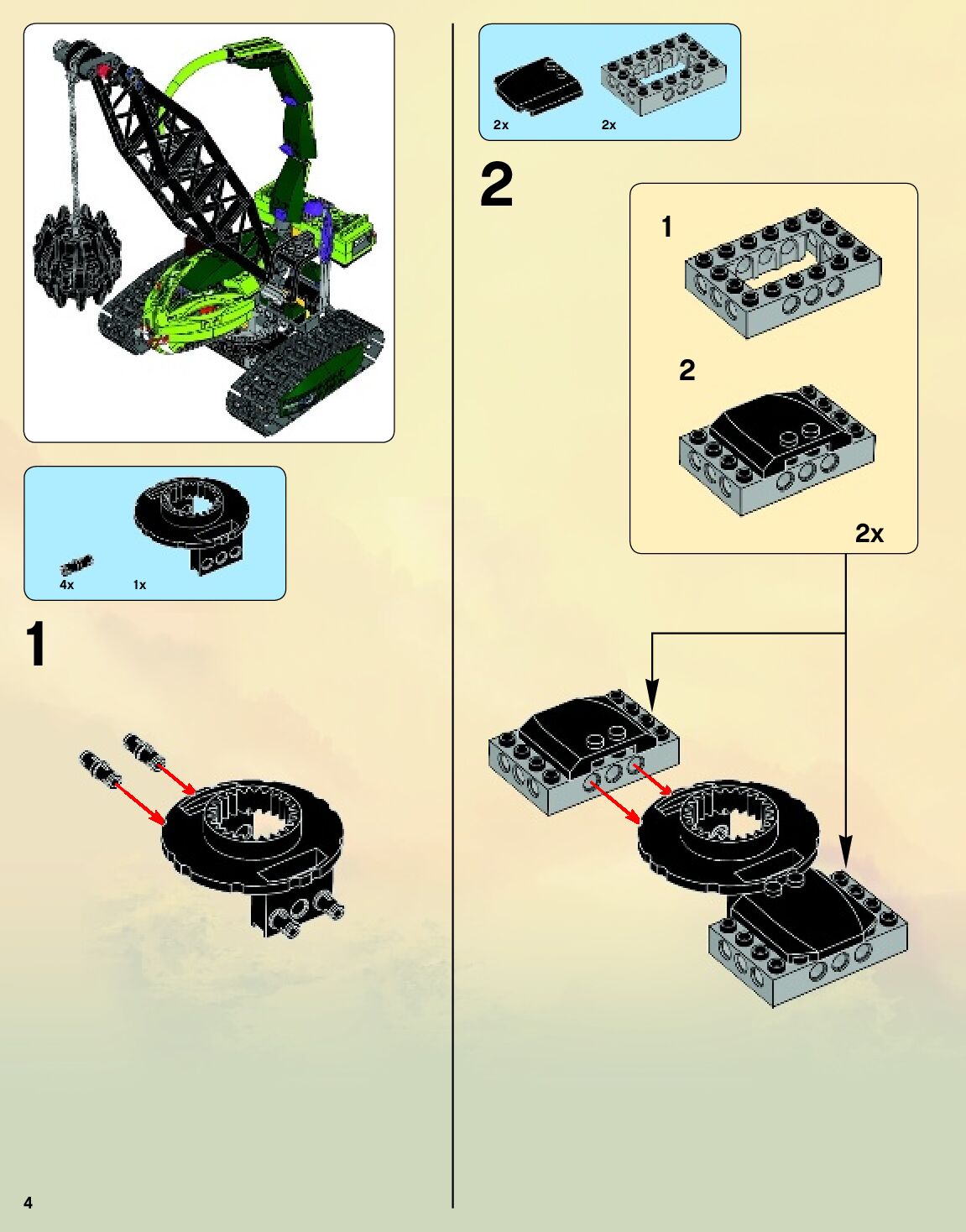 4x 1x

1

2x 2x

2

1

2

2x

4