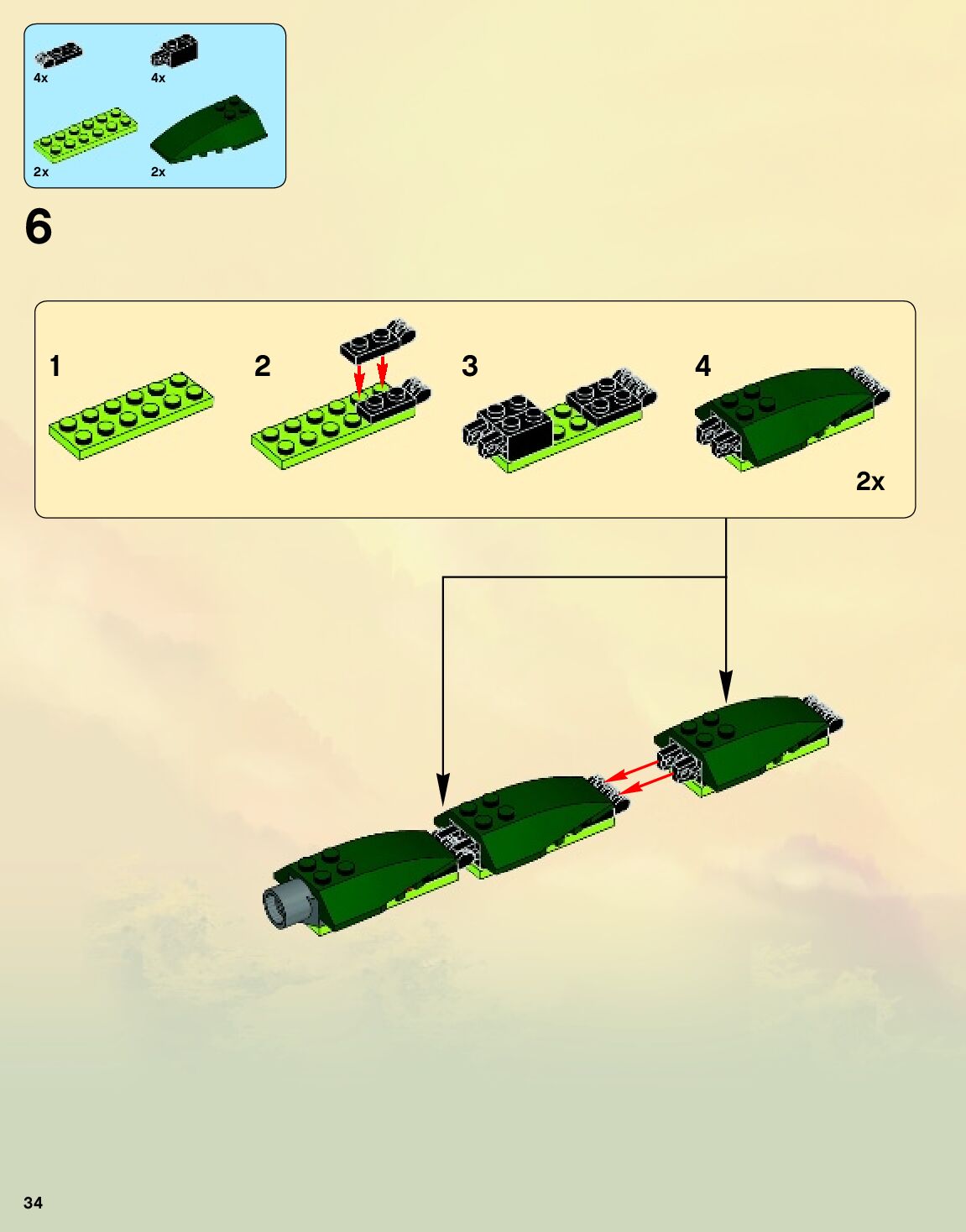 4x
4x
2x
2x

6

1
2
3
4
2x

34