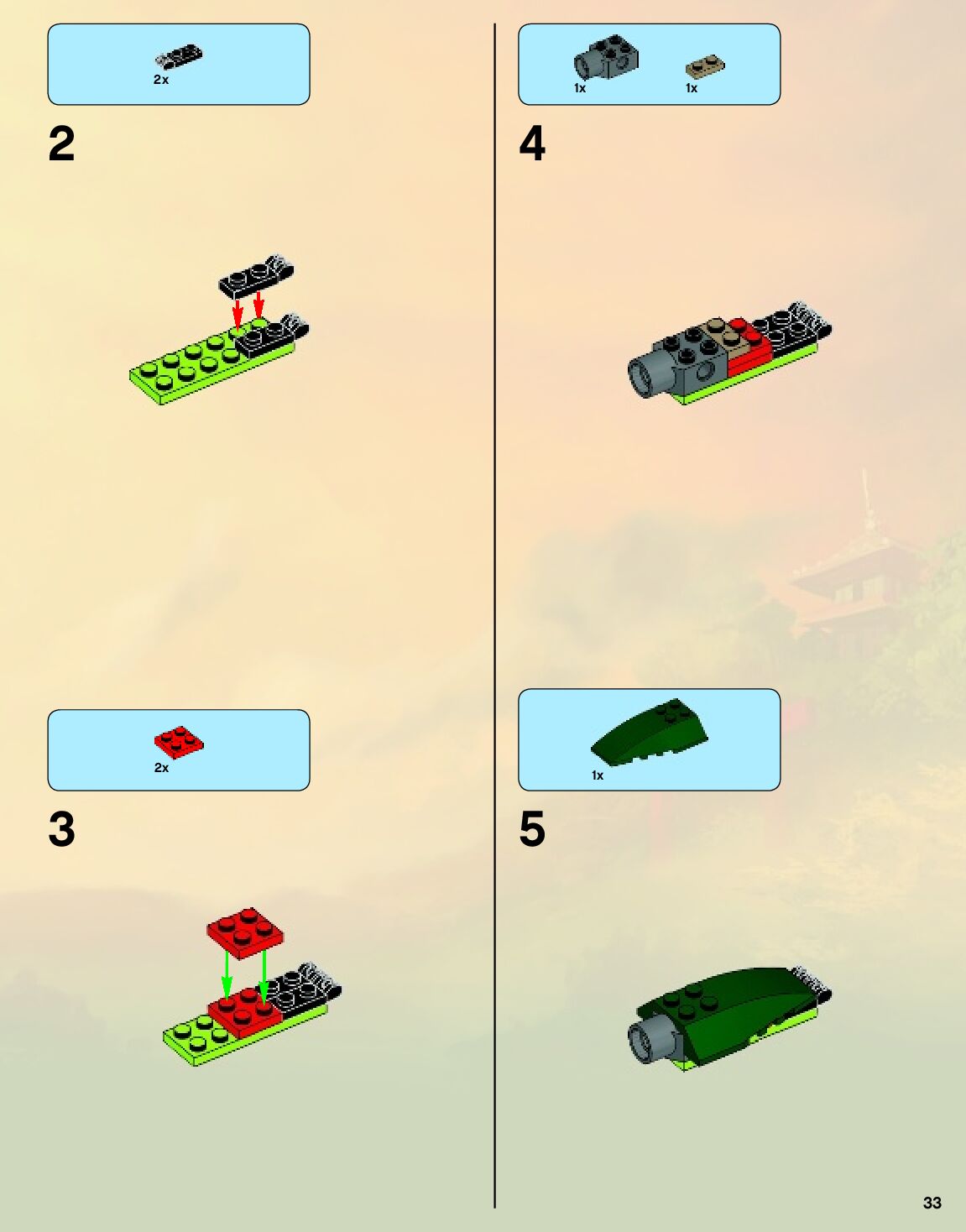 2x

2

2x

3

1x

1x

4

1x

5

33