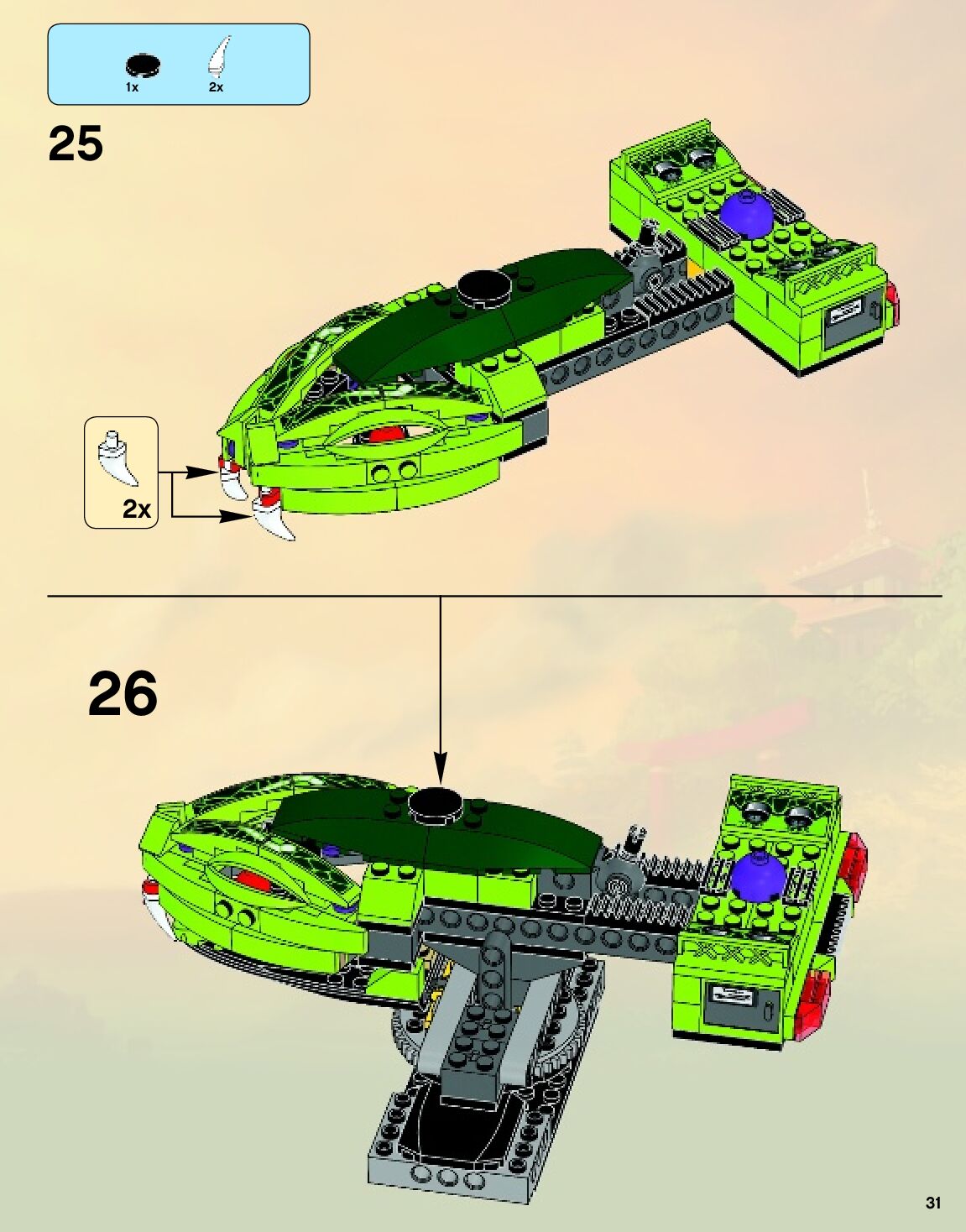 1x 2x

25

2x

26

31