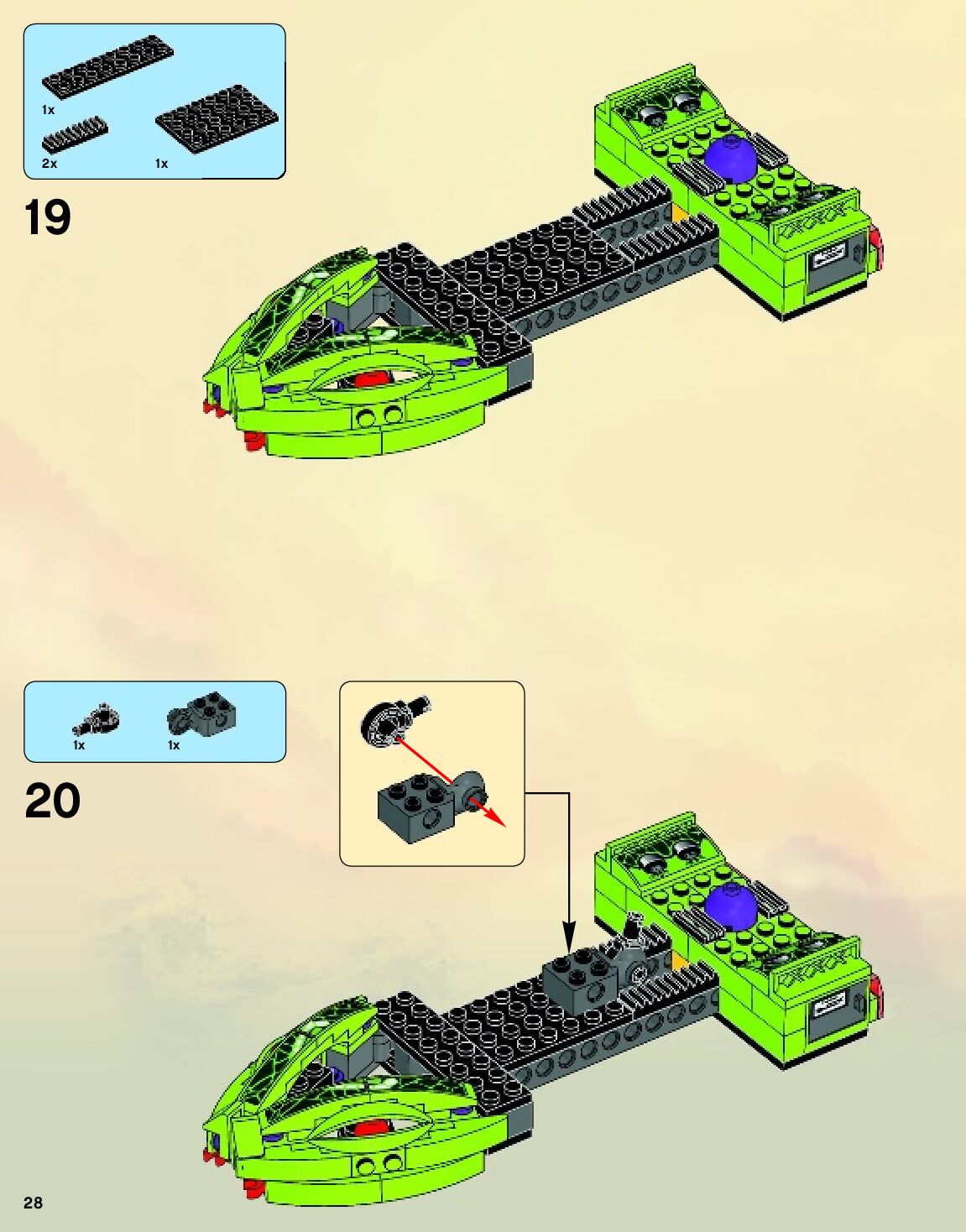 1x

2x

1x

19

1x

1x

20

28