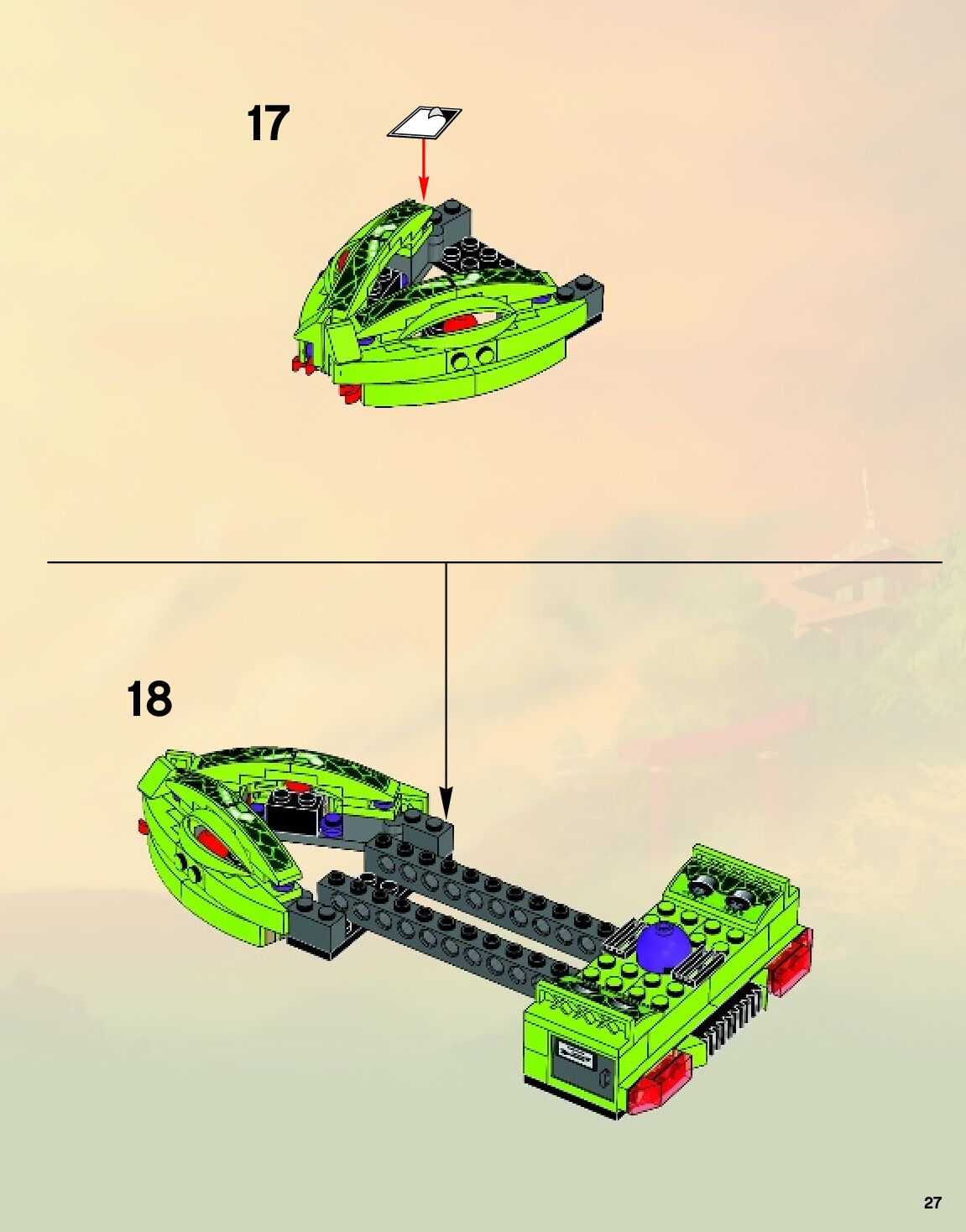 17

18

27