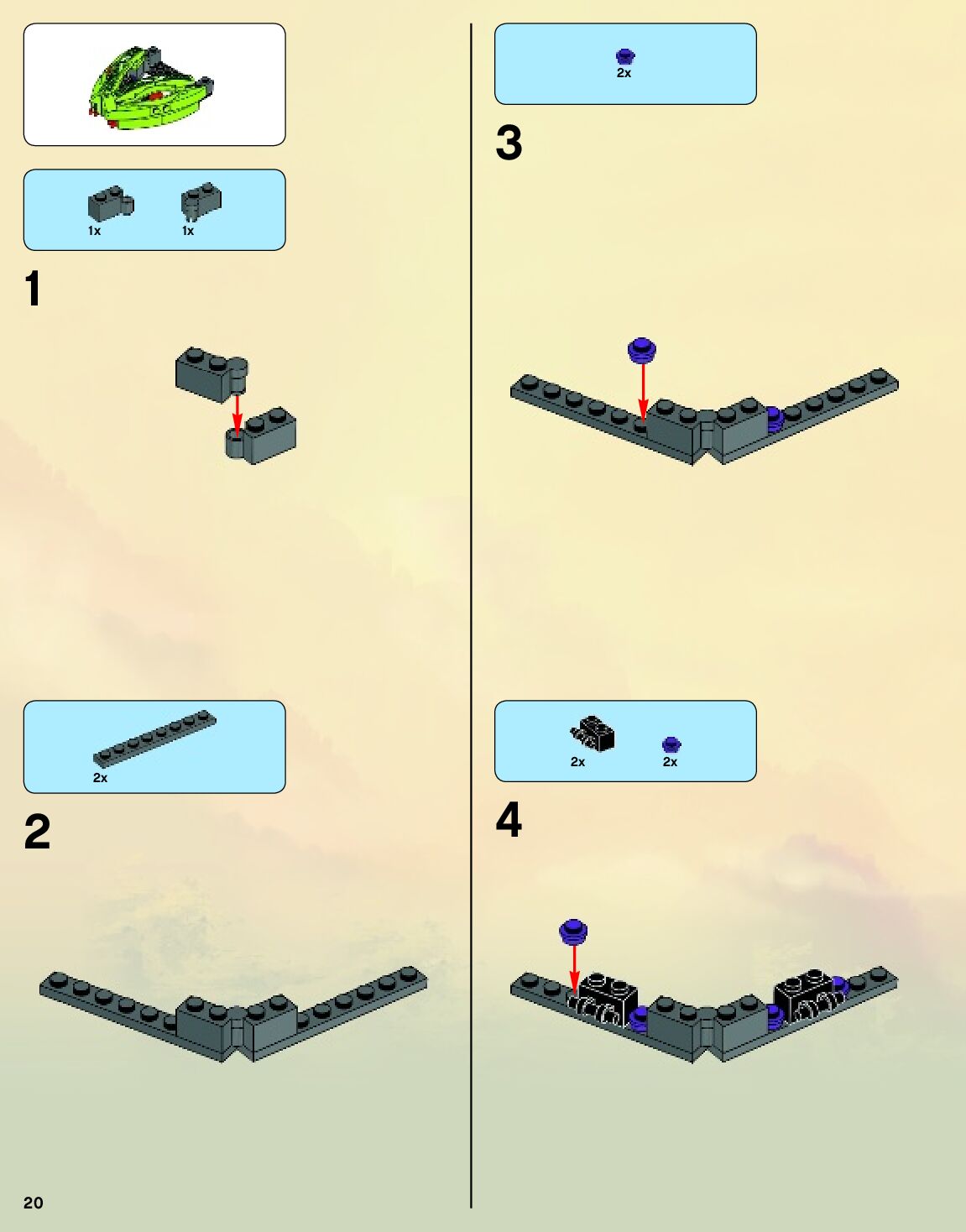 1x 1x

1

2x

2

2x

3

2x 2x

4

20