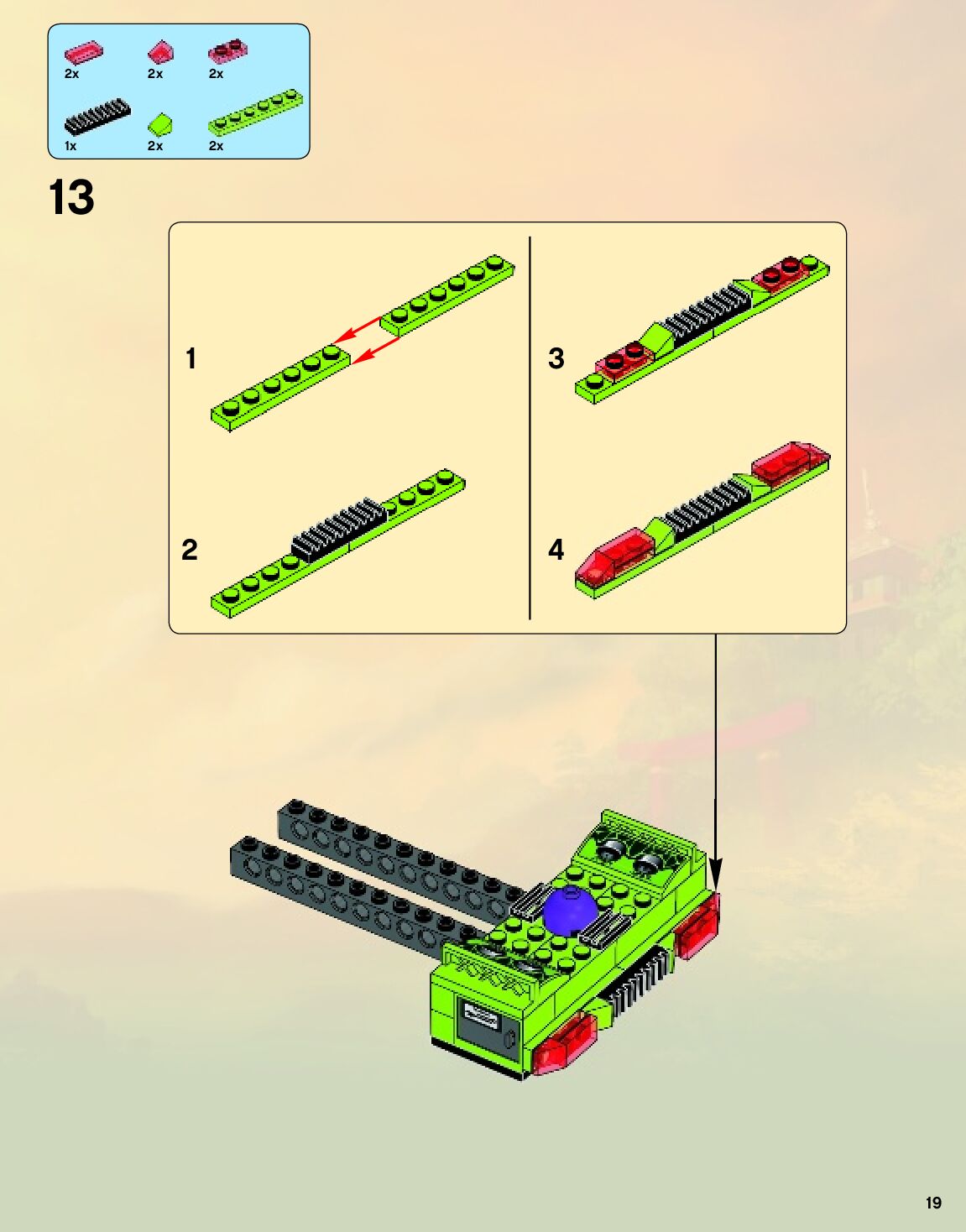 2x
2x
2x
1x
2x
2x

13

1

2

3

4

19