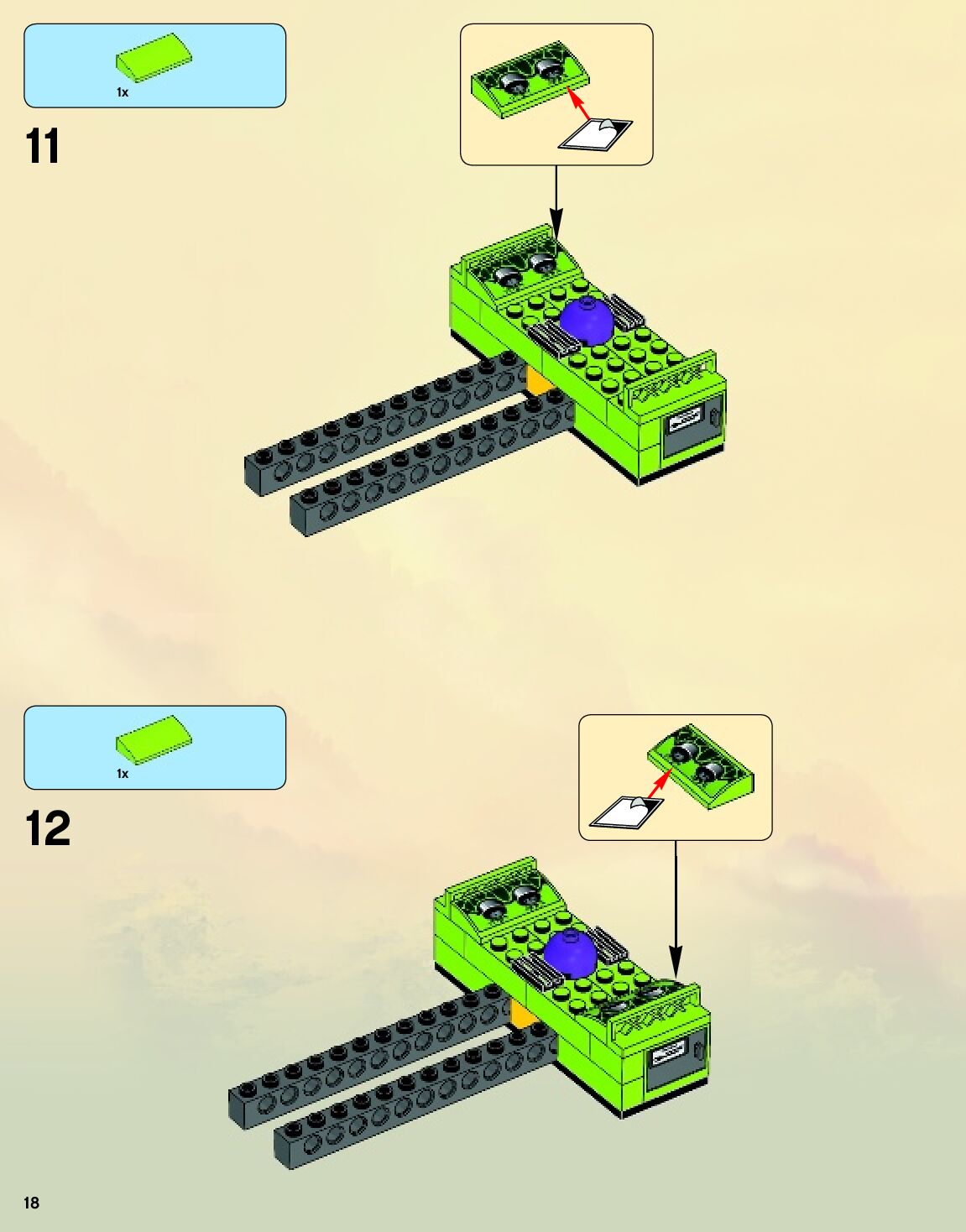 1x

11

1x

12

18