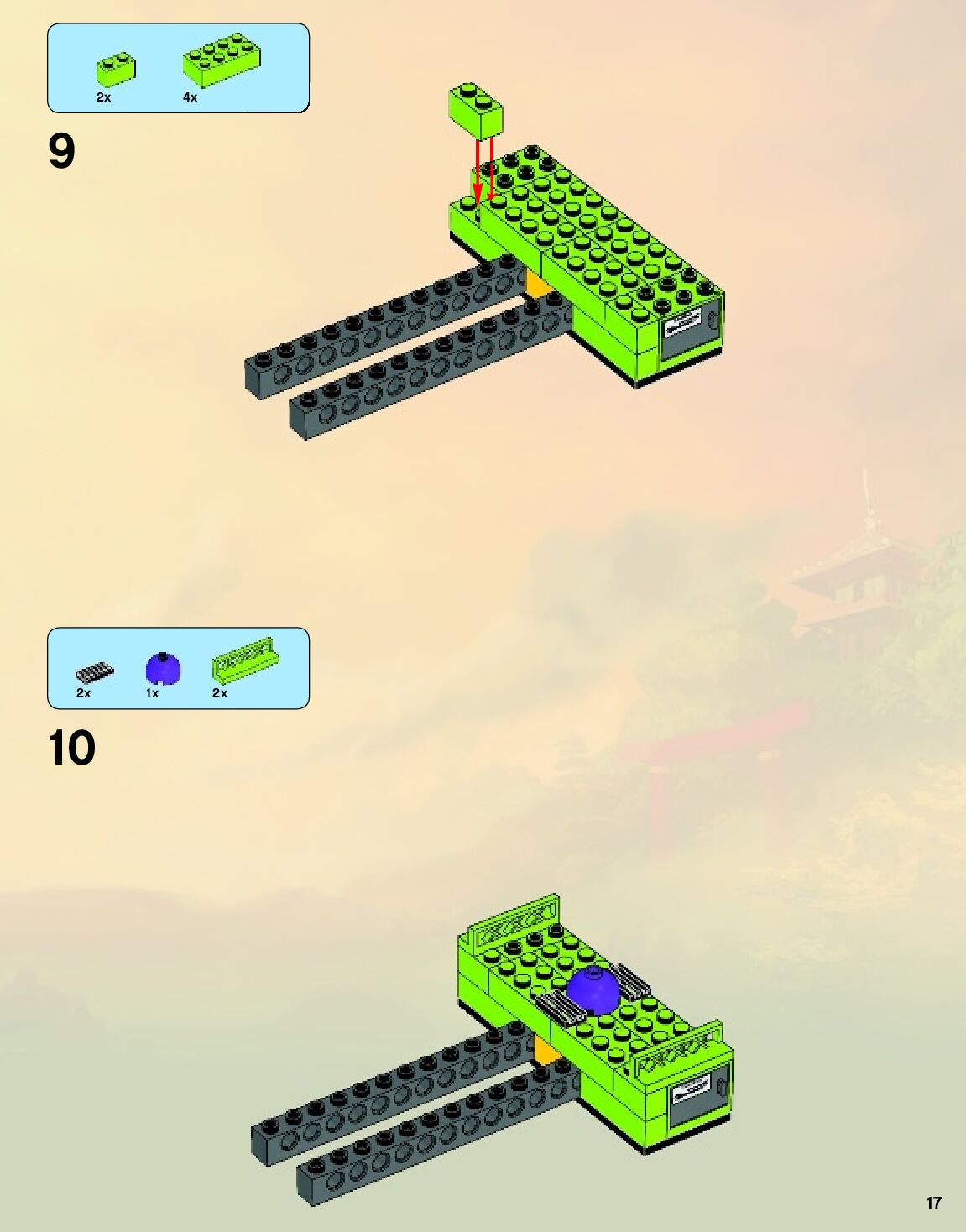 2x 4x

9

2x 1x 2x

10

17