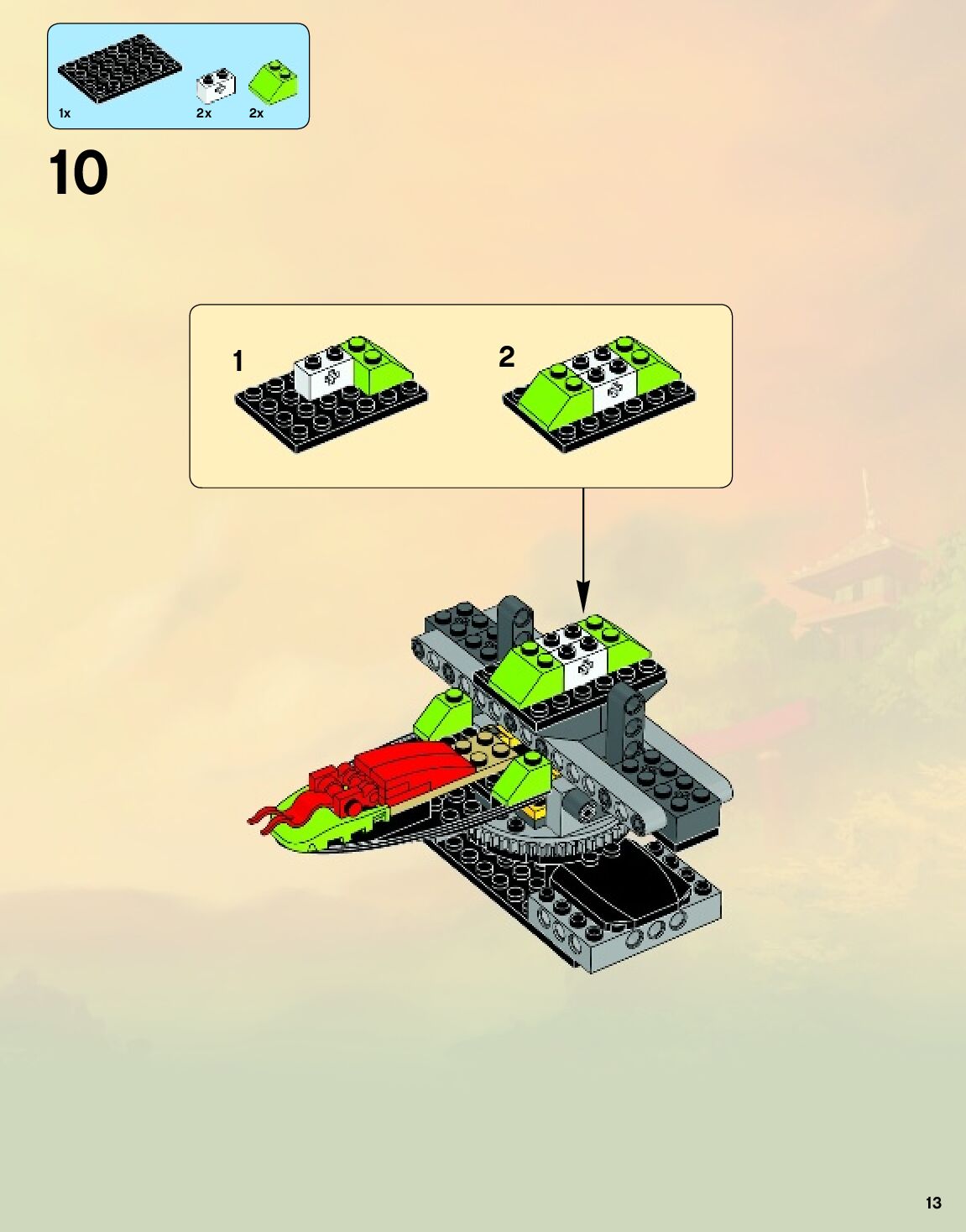 1x 2x 2x

10

1

2

13