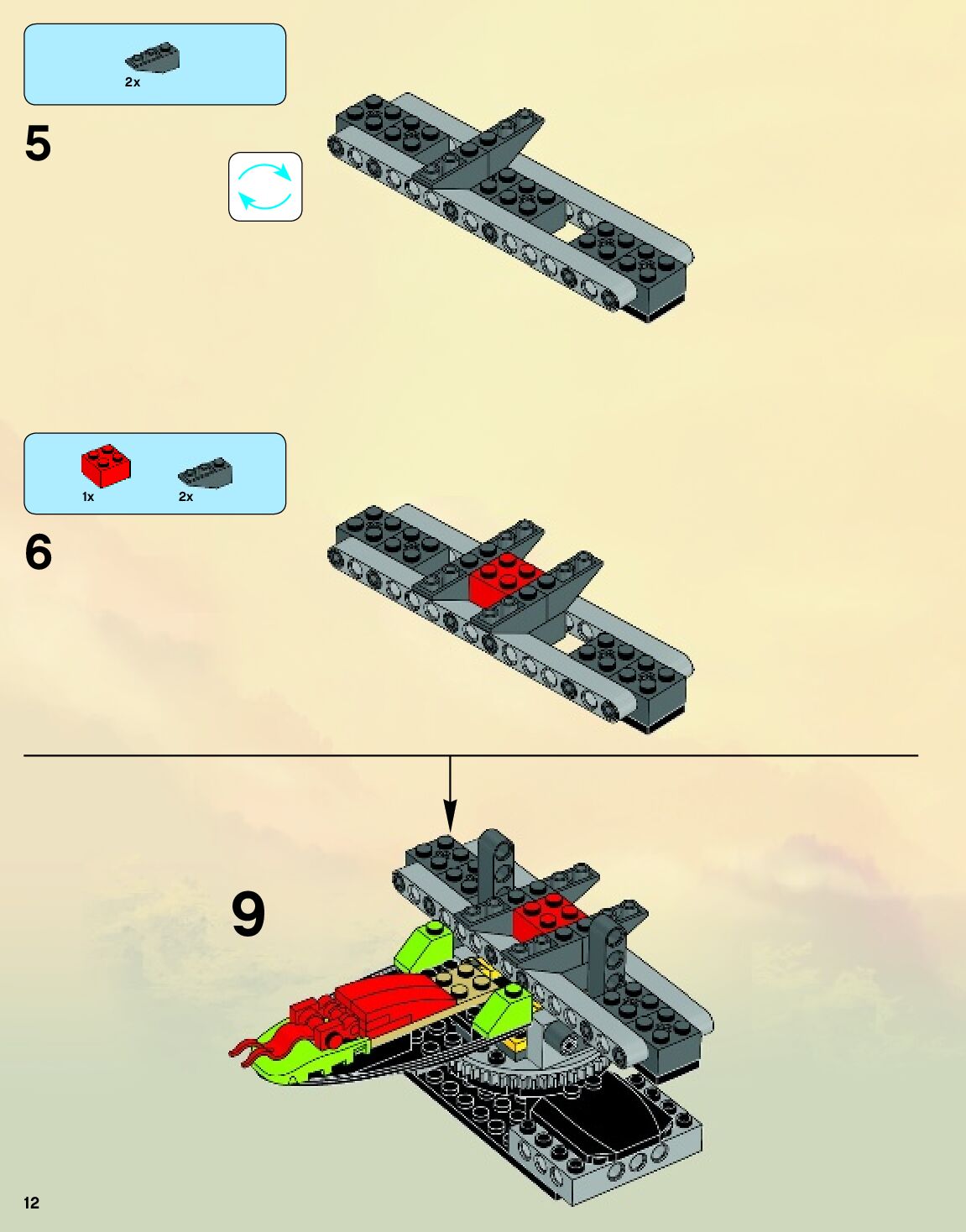 2x

5

1x

2x

6

9

12