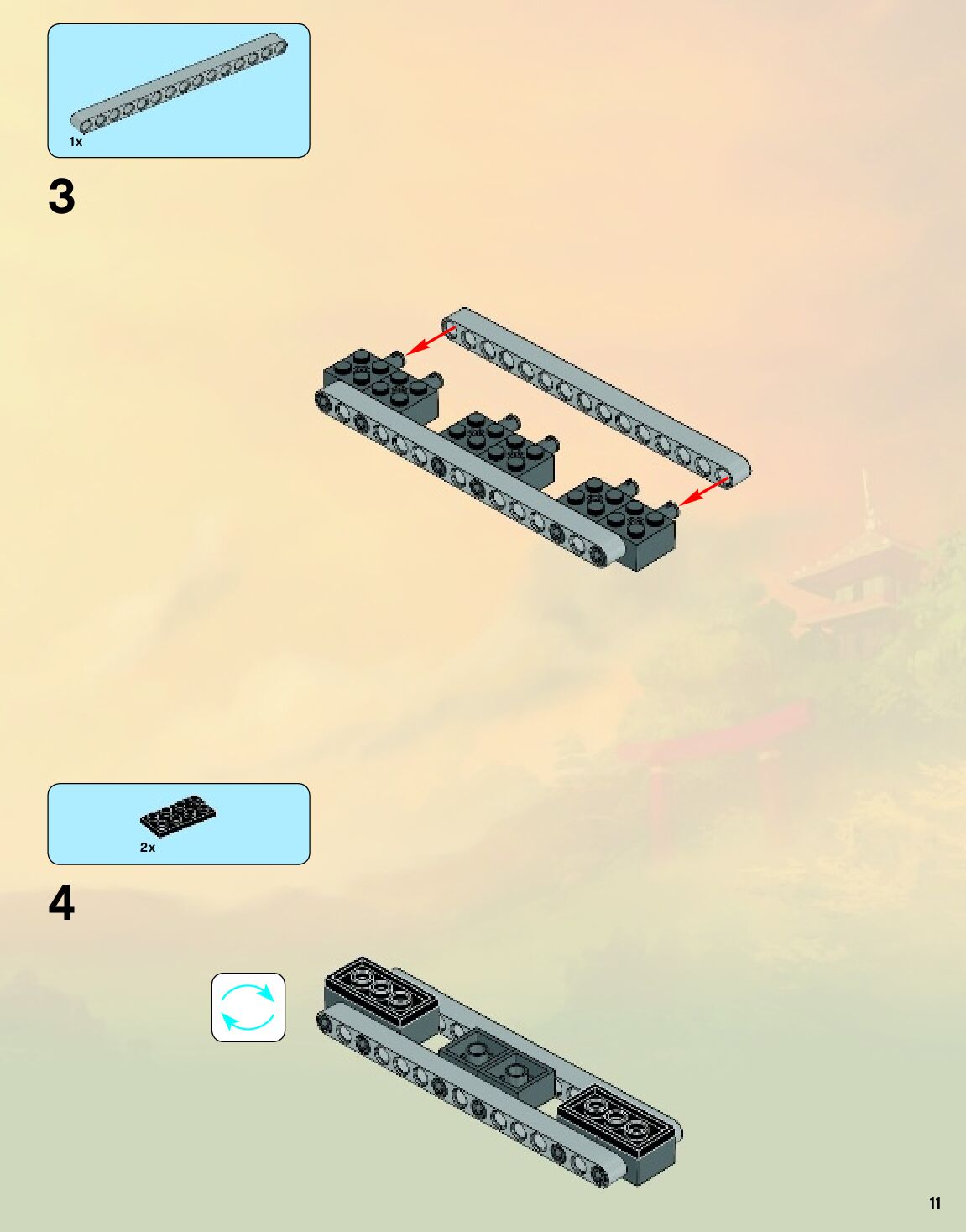 1x

3

2x

4

11