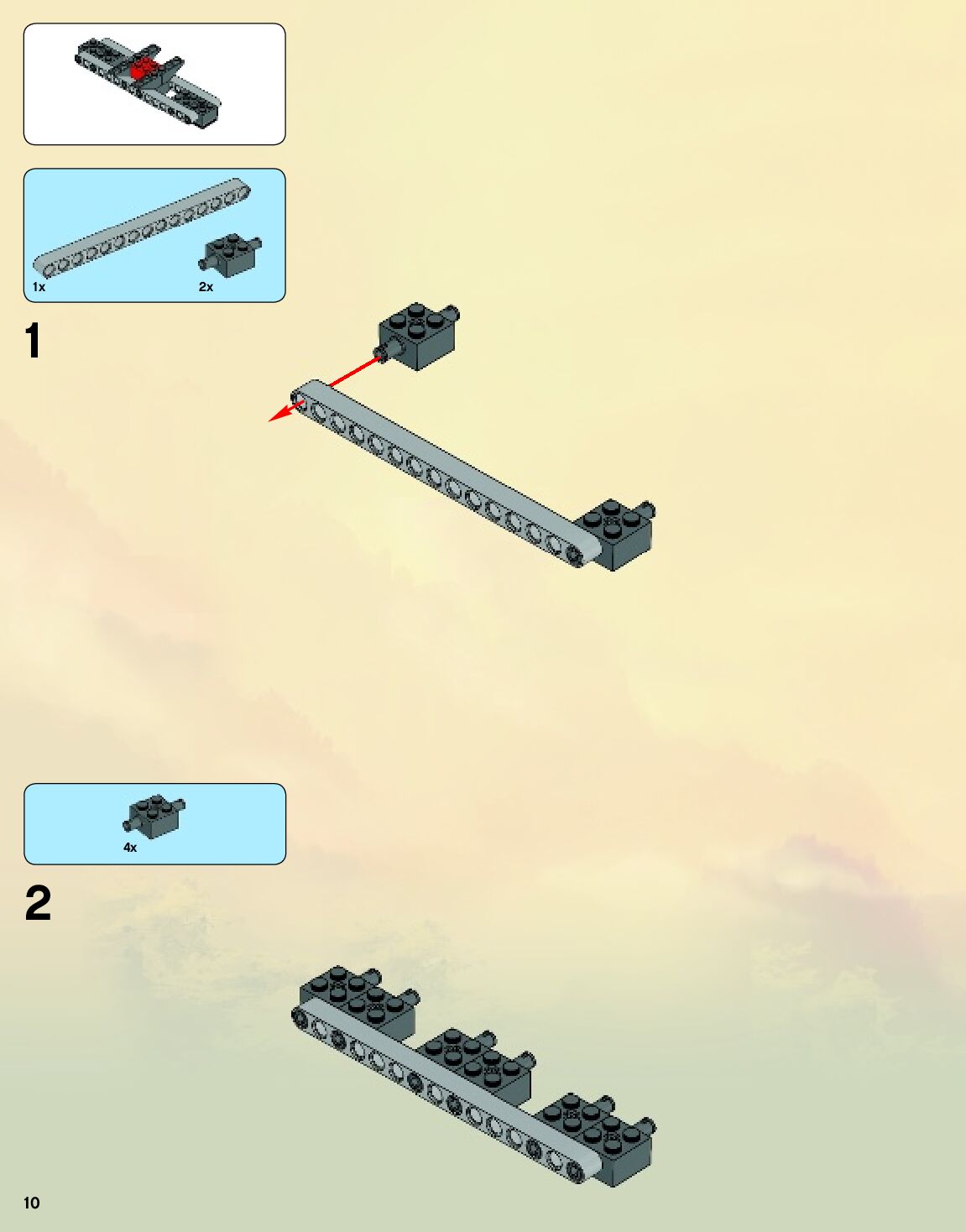 1x
2x

1

4x

2

10