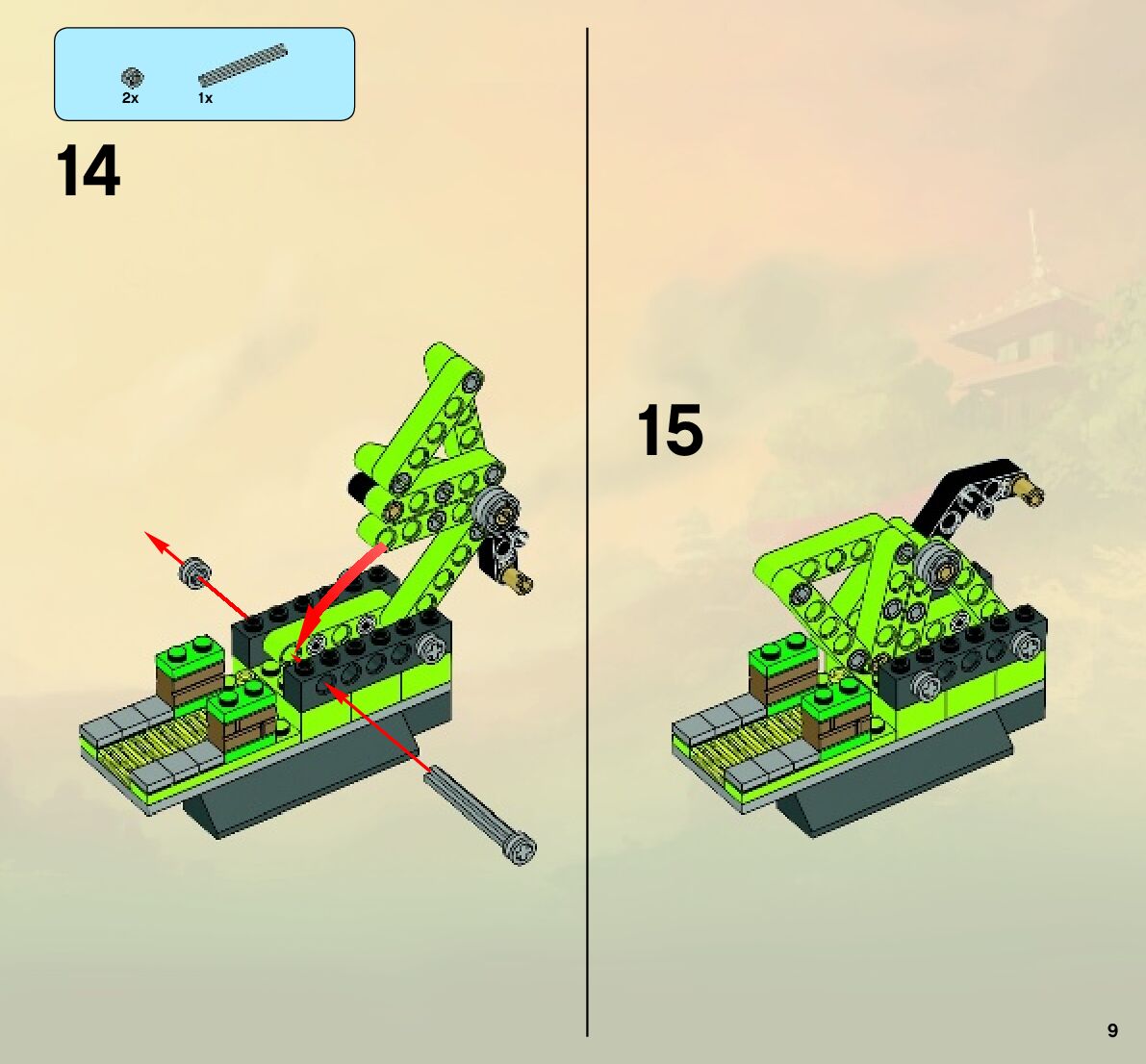 2x 1x

14

15

9