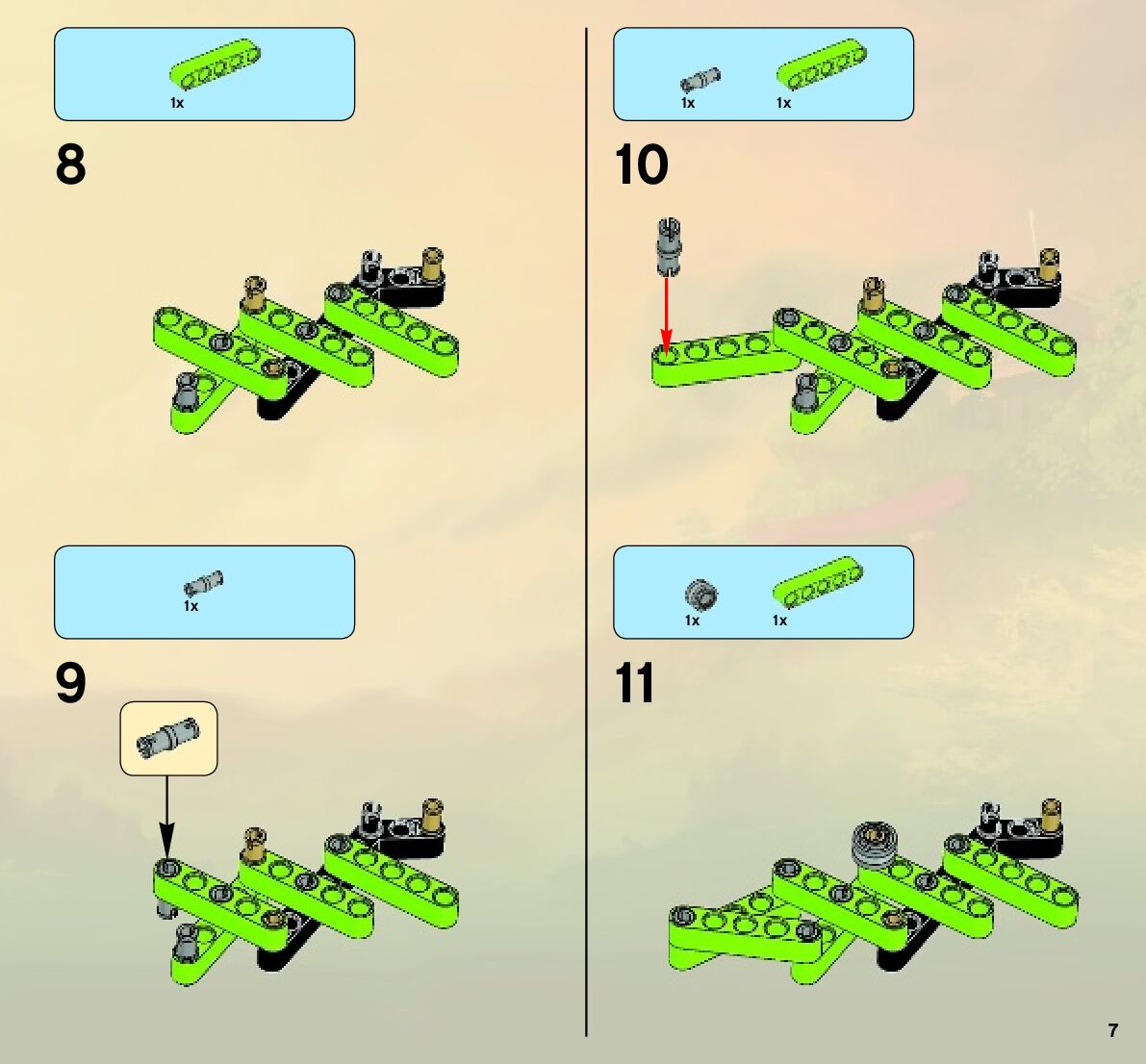 1x

8

1x

9

1x 1x

10

1x 1x

11

7