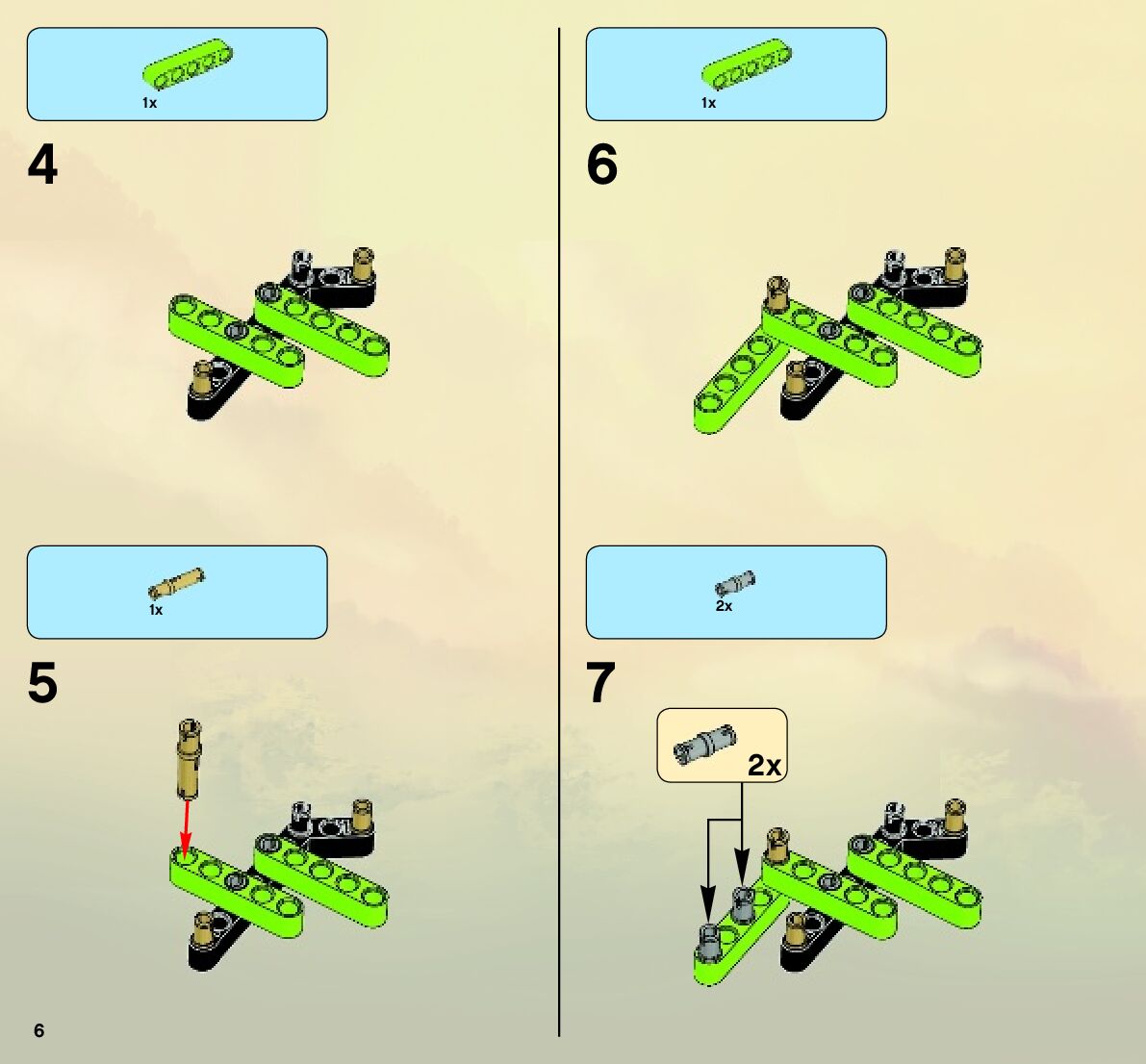 1x

4

1x

5

1x

6

2x

7

2x

6