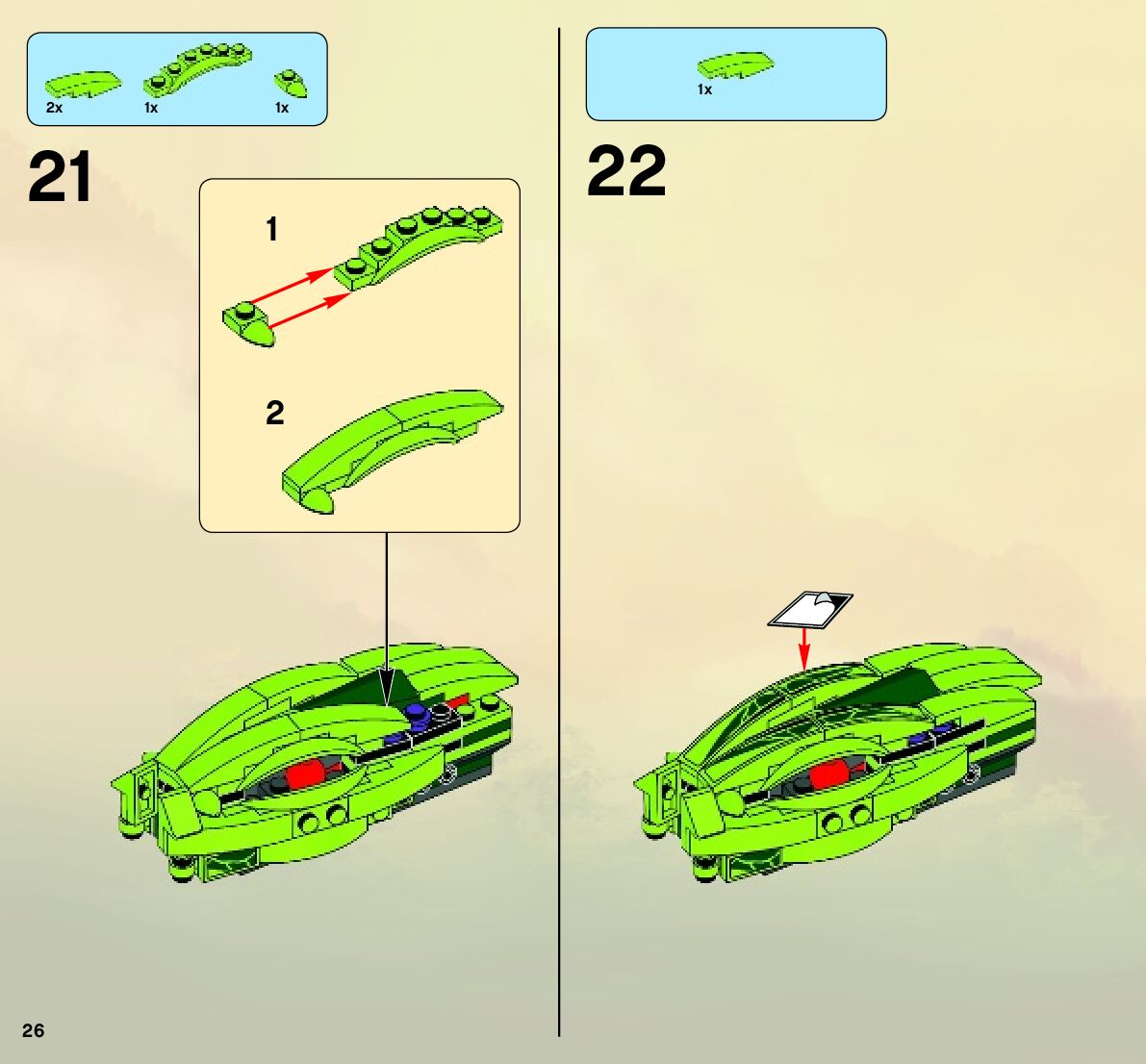 2x
1x
1x

21

1

2

1x

22

26