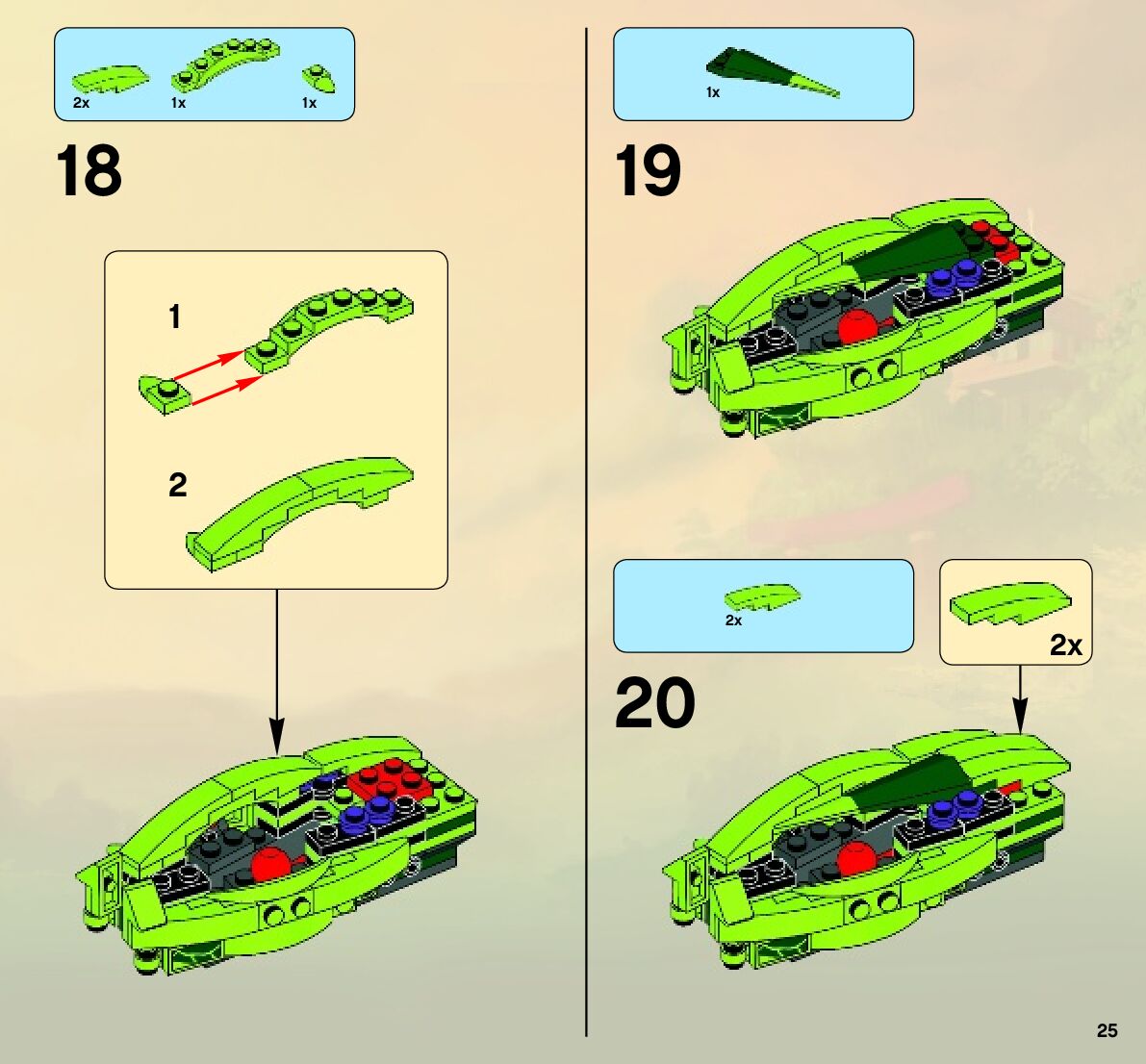 2x 1x 1x

18

1

2

1x

19

2x

2x

20

25