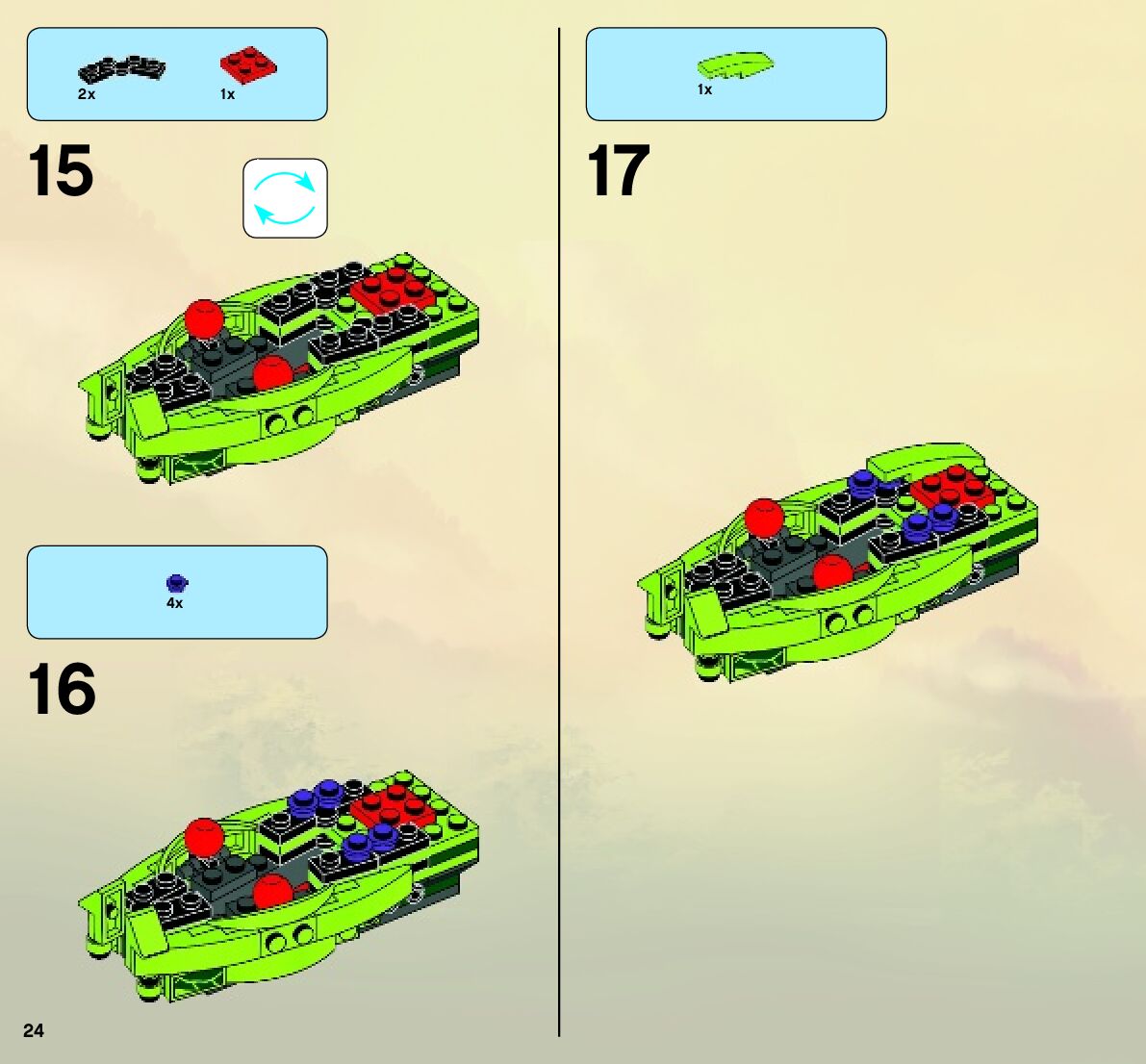 2x 1x

15

4x

16

24

1x

17