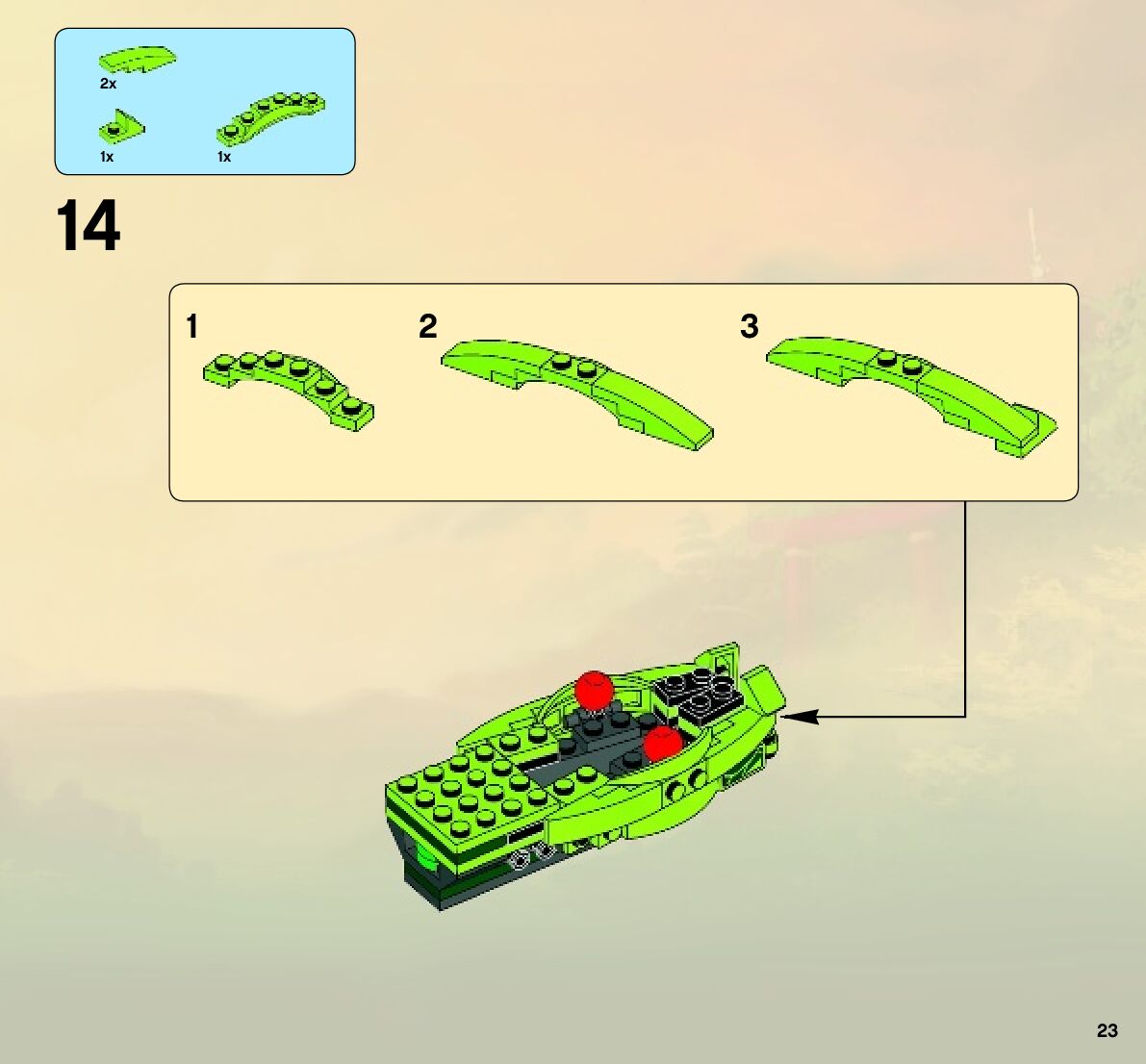 2x

1x

1x

14

1

2

3

23