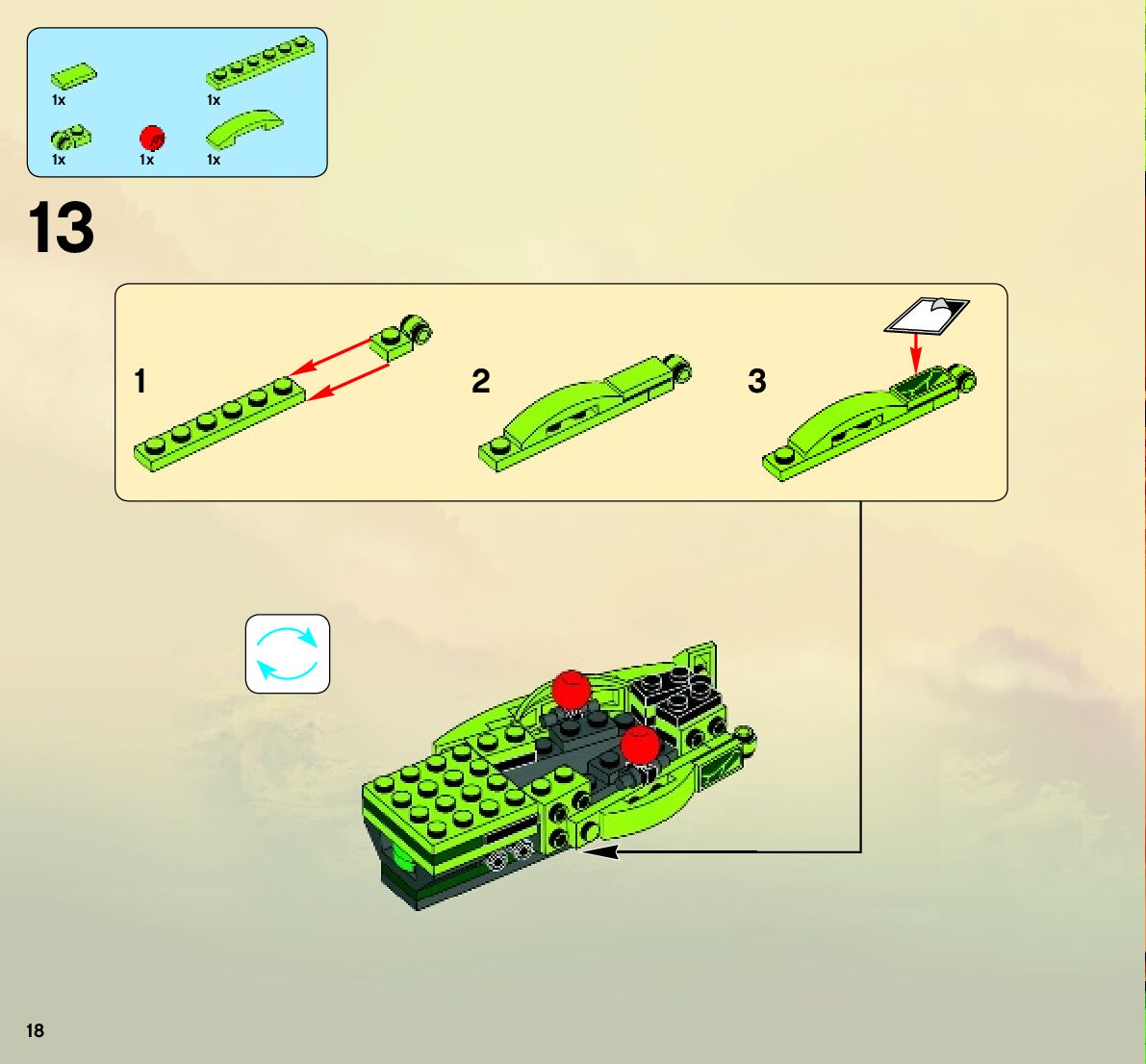 1x
1x
1x
1x
1x

13

1

2

3

18