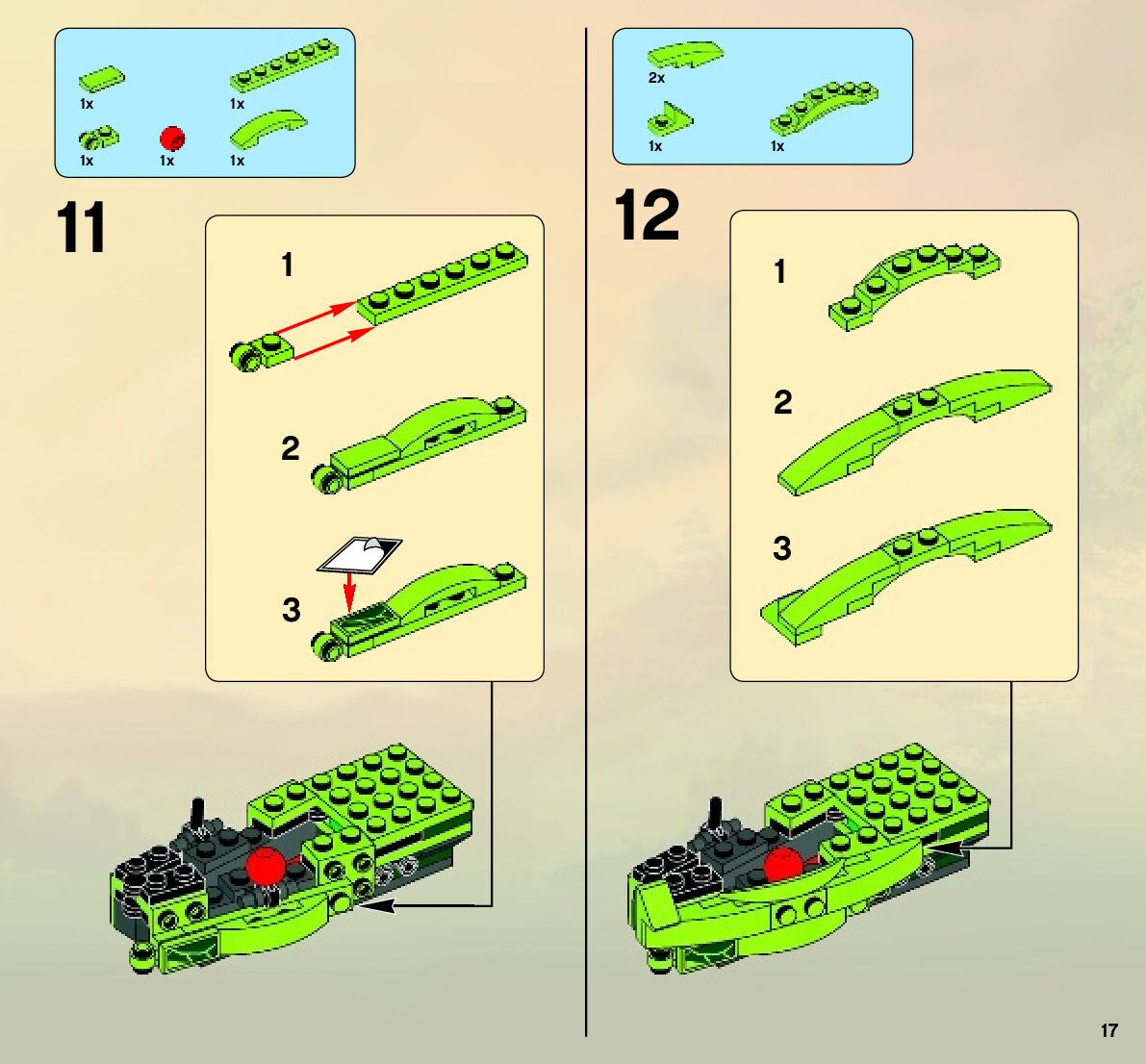 1x
1x
1x
1x
1x

11

1

2

3

2x
1x
1x

12

1

2

3

17