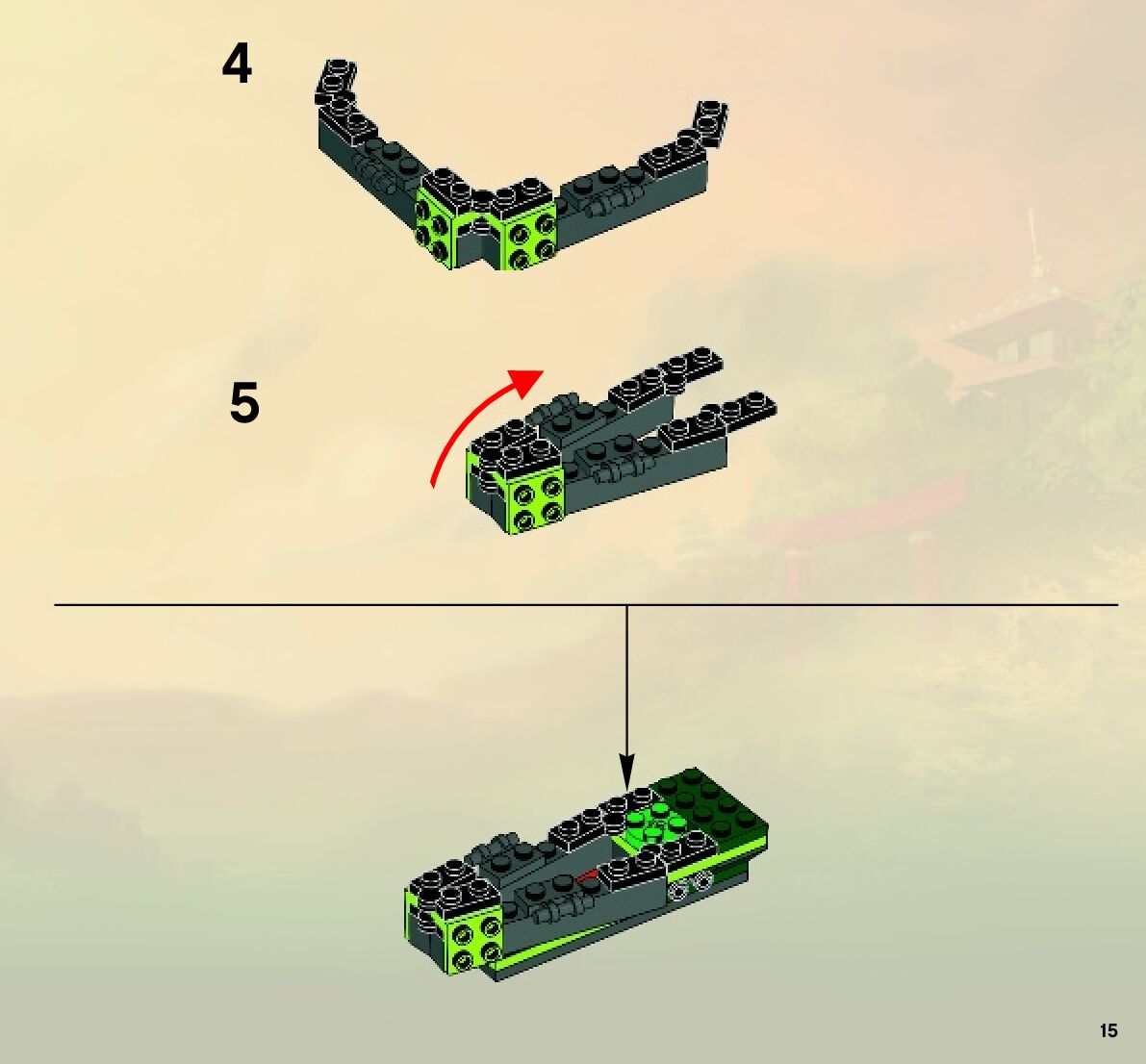 4

5

15