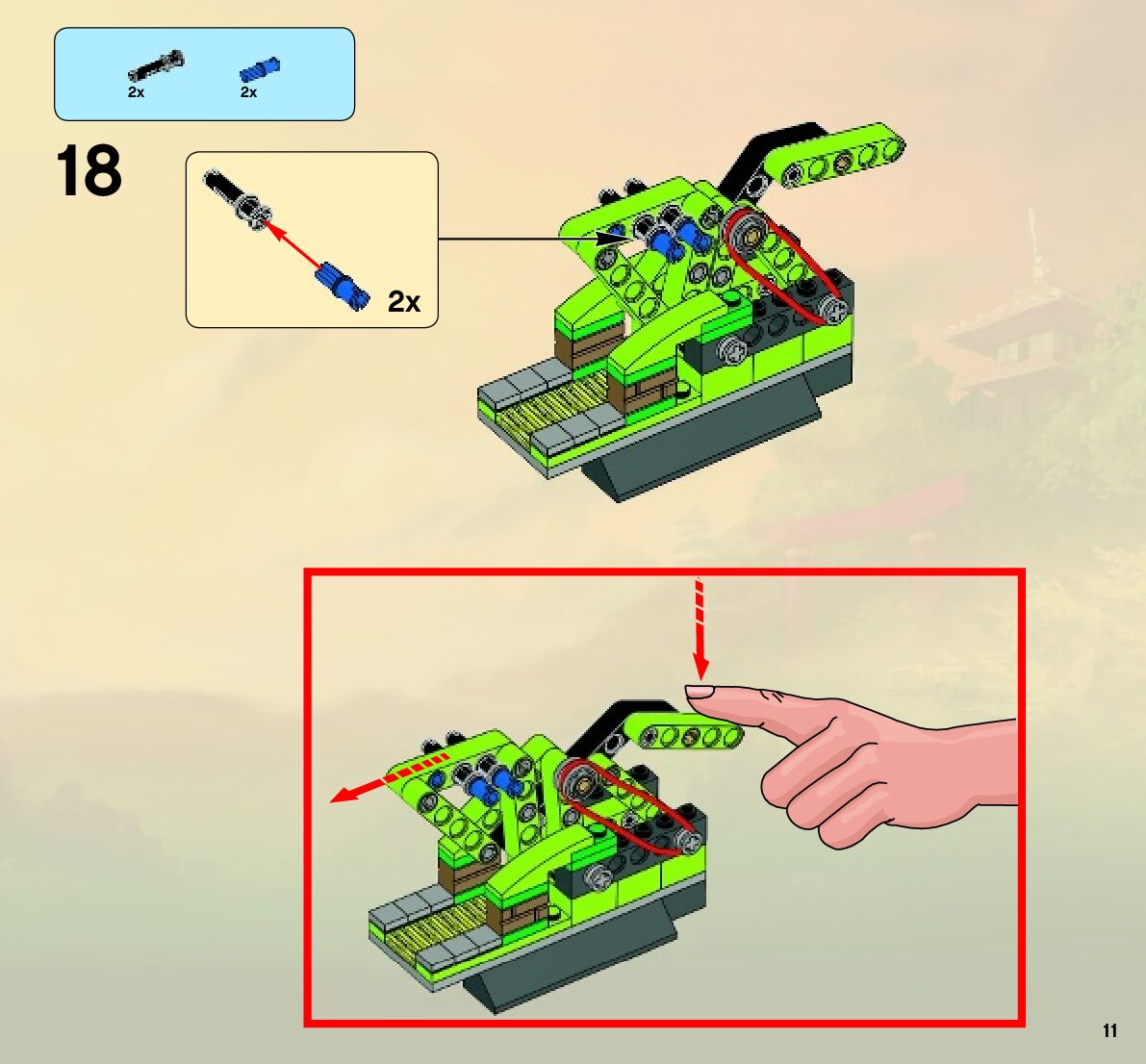 2x 2x

18

2x

11