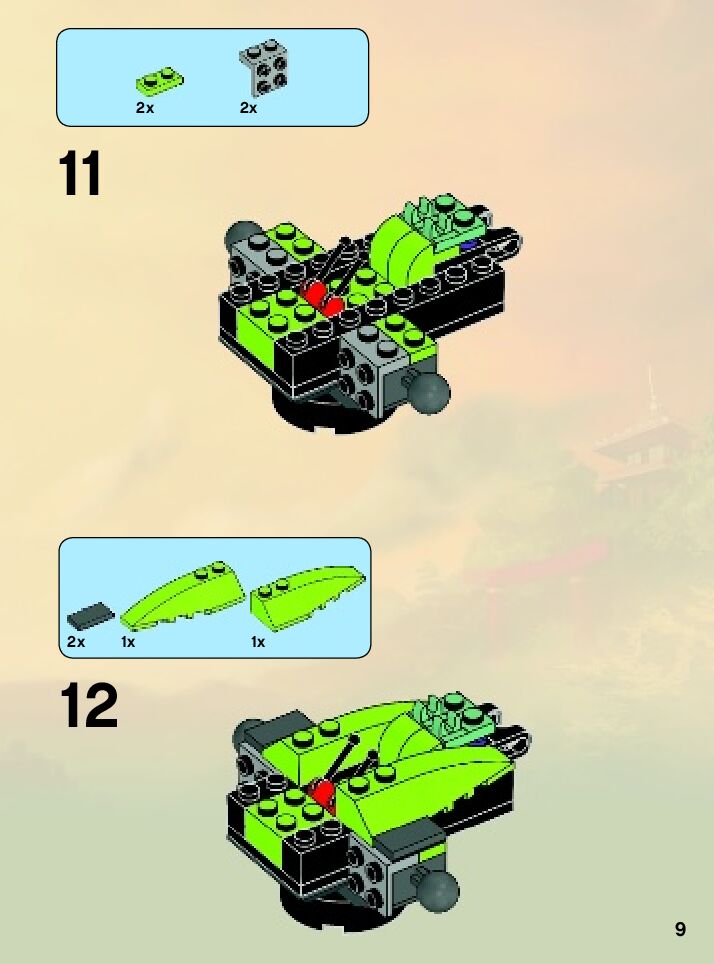 2x 2x

11

2x 1x 1x

12

9