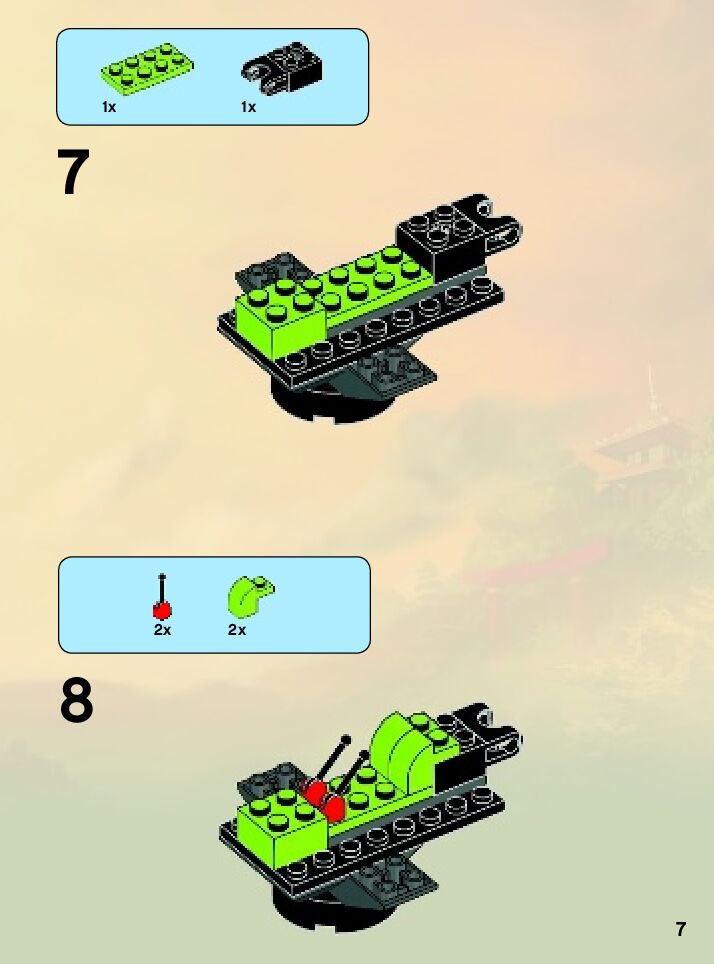 1x
1x

7

2x
2x

8

7