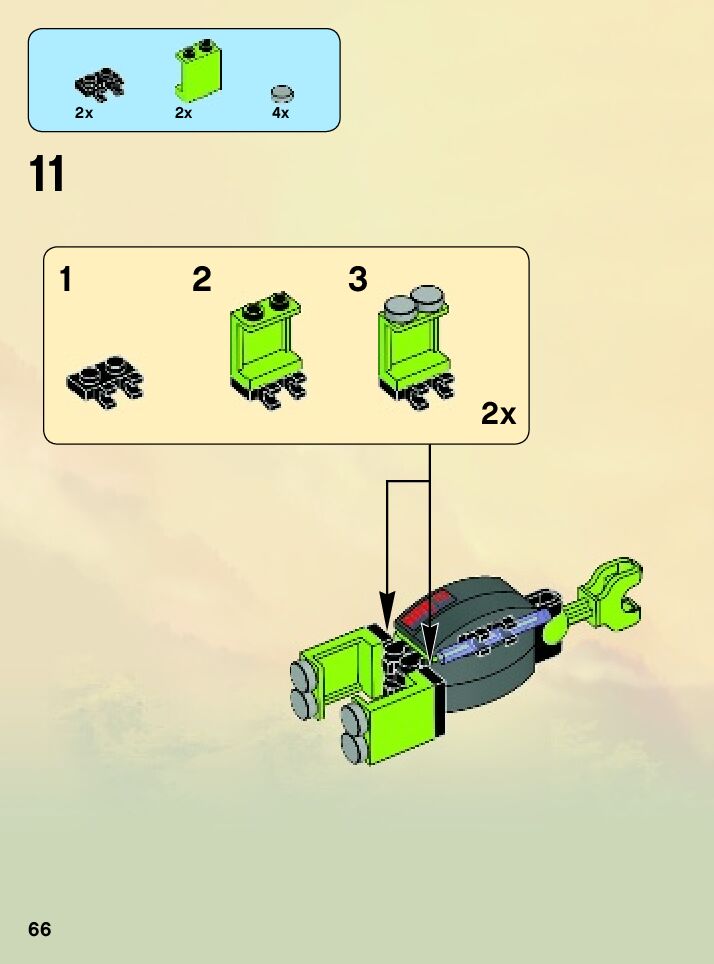 2x 2x 4x

11

1 2 3

2x

66