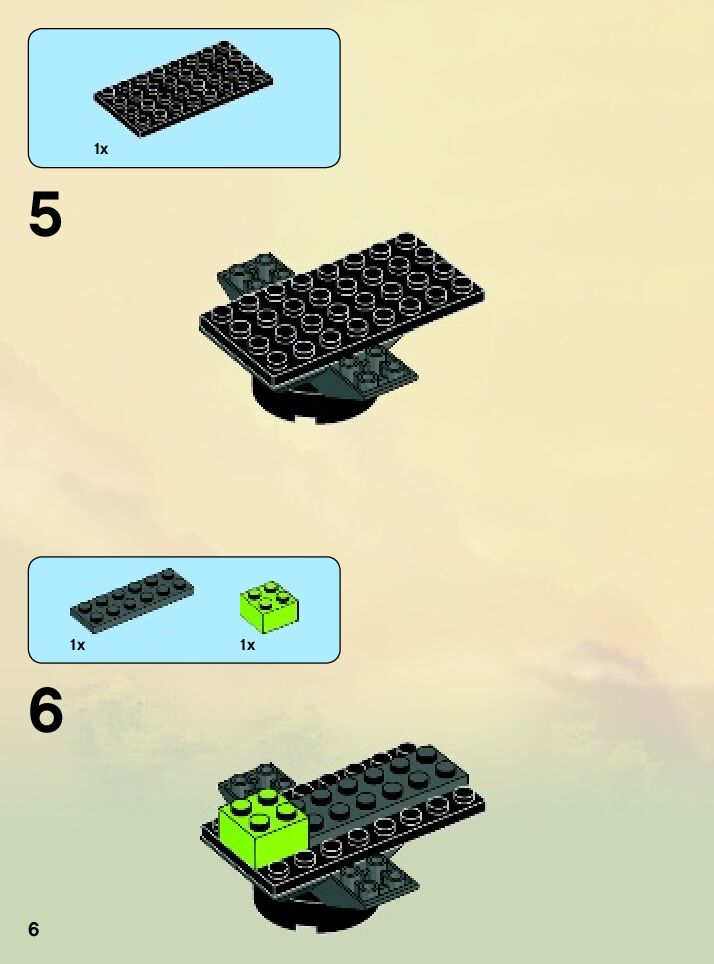 1x

5

1x

1x

6

6