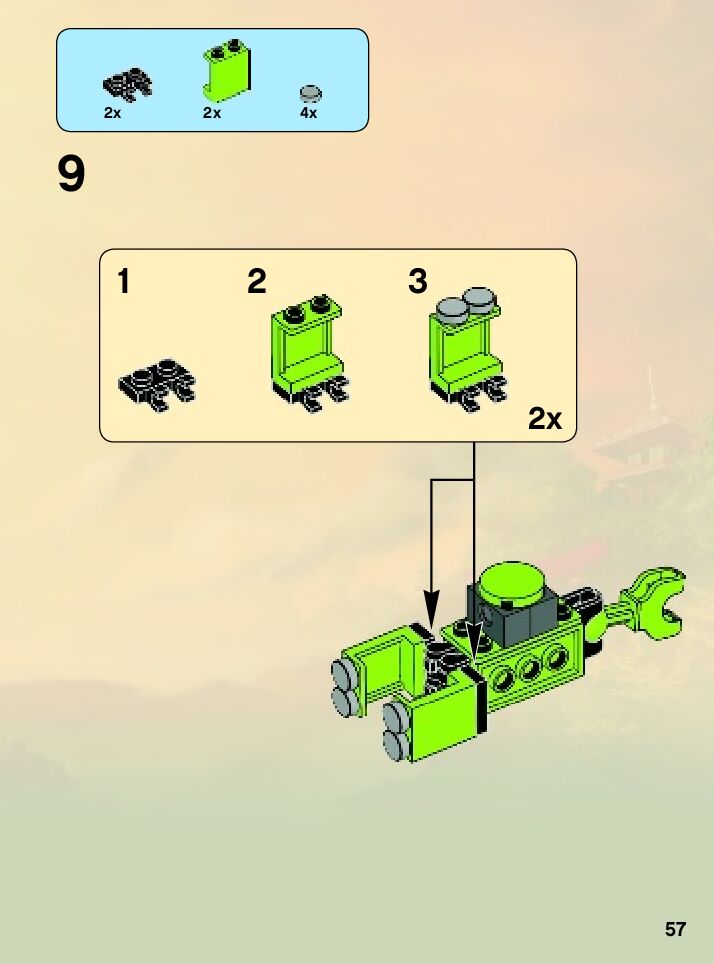 2x 2x 4x

9

1 2 3

2x

57