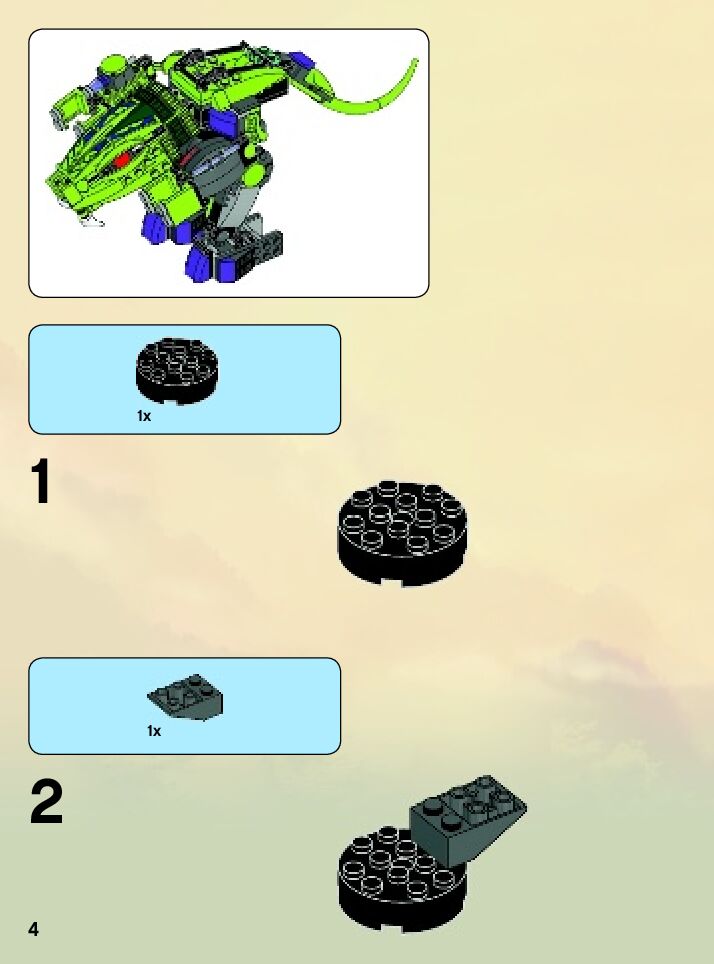 1x

1

1x

2

4