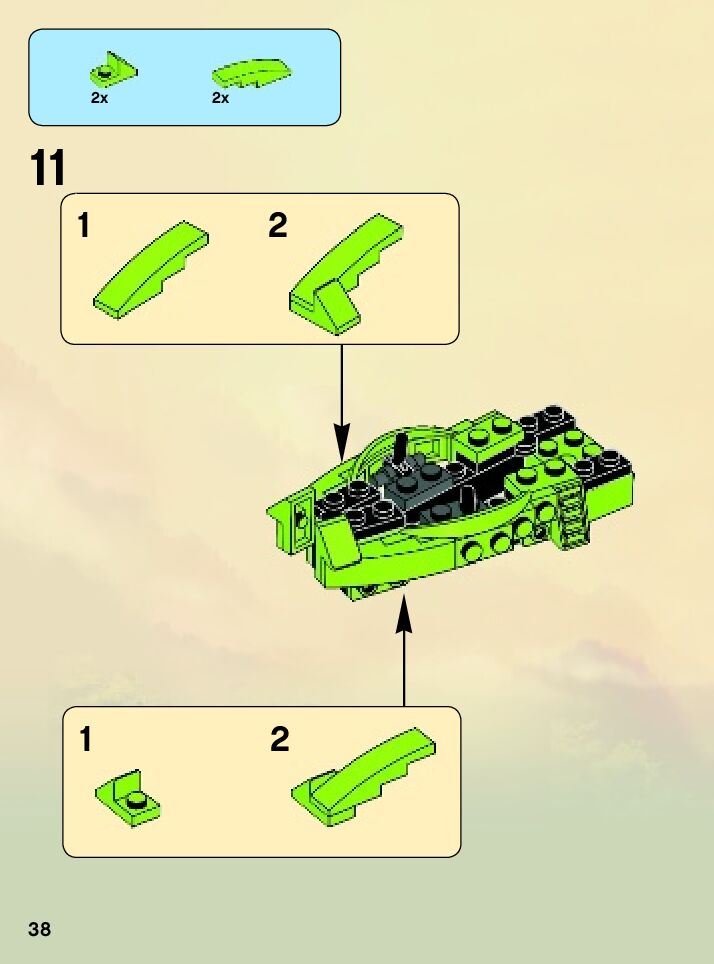 2x 2x

11

1 2

1 2

38