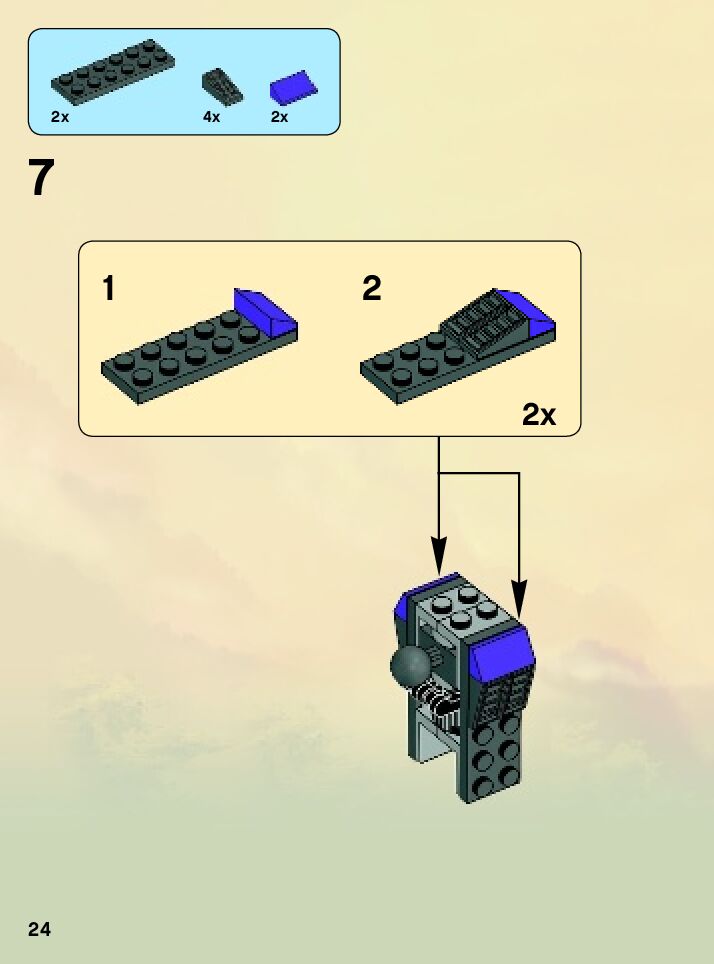 2x 4x 2x

7

1

2

2x

24