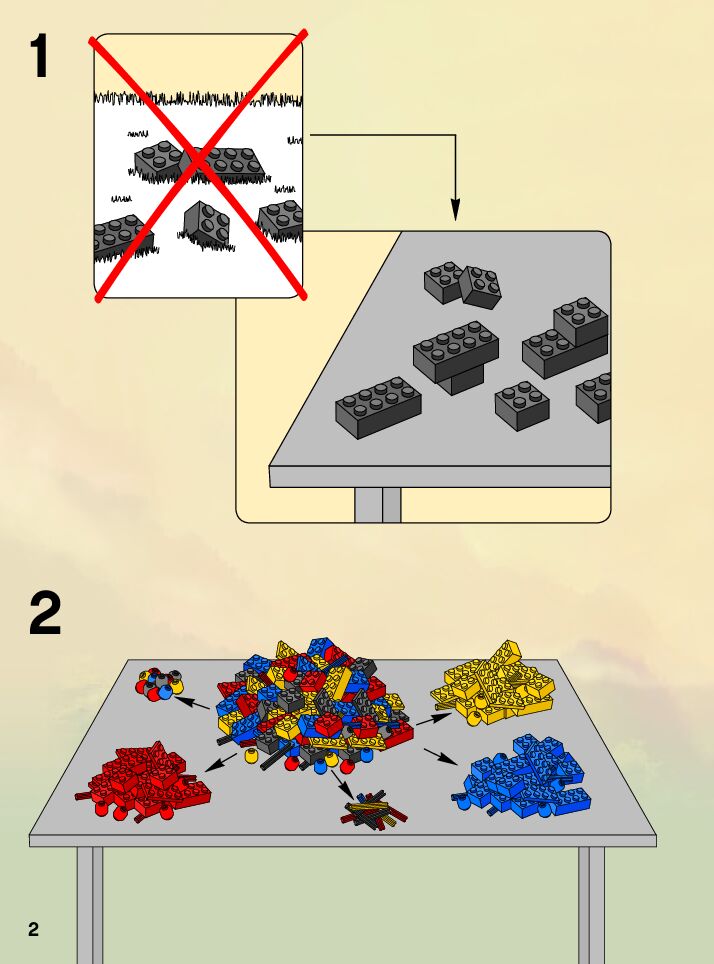 1

2

2