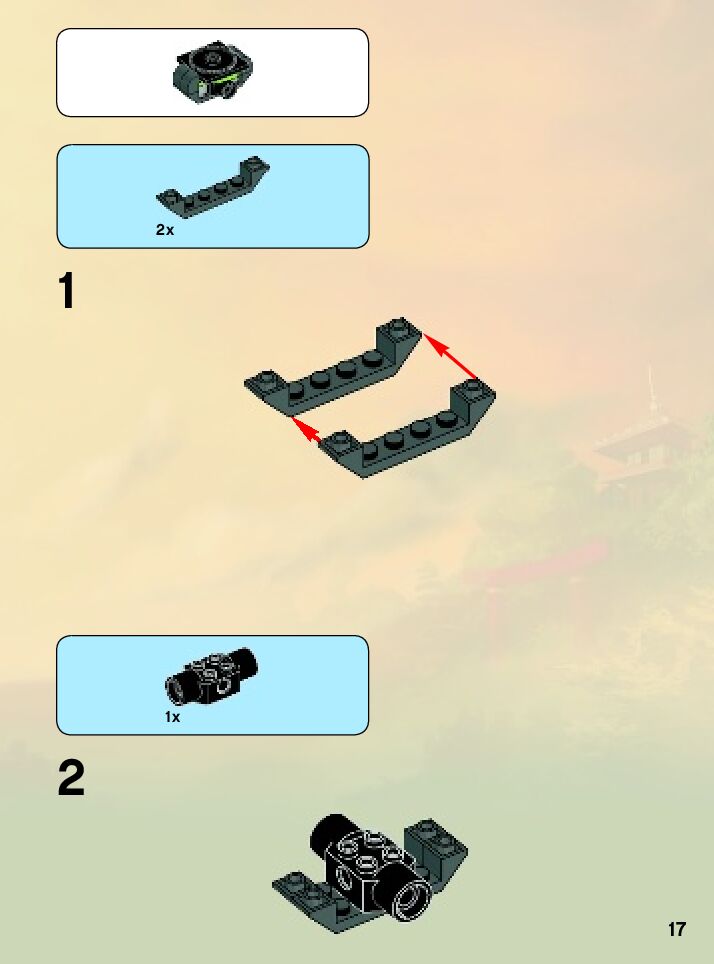 2x

1

1x

2

17