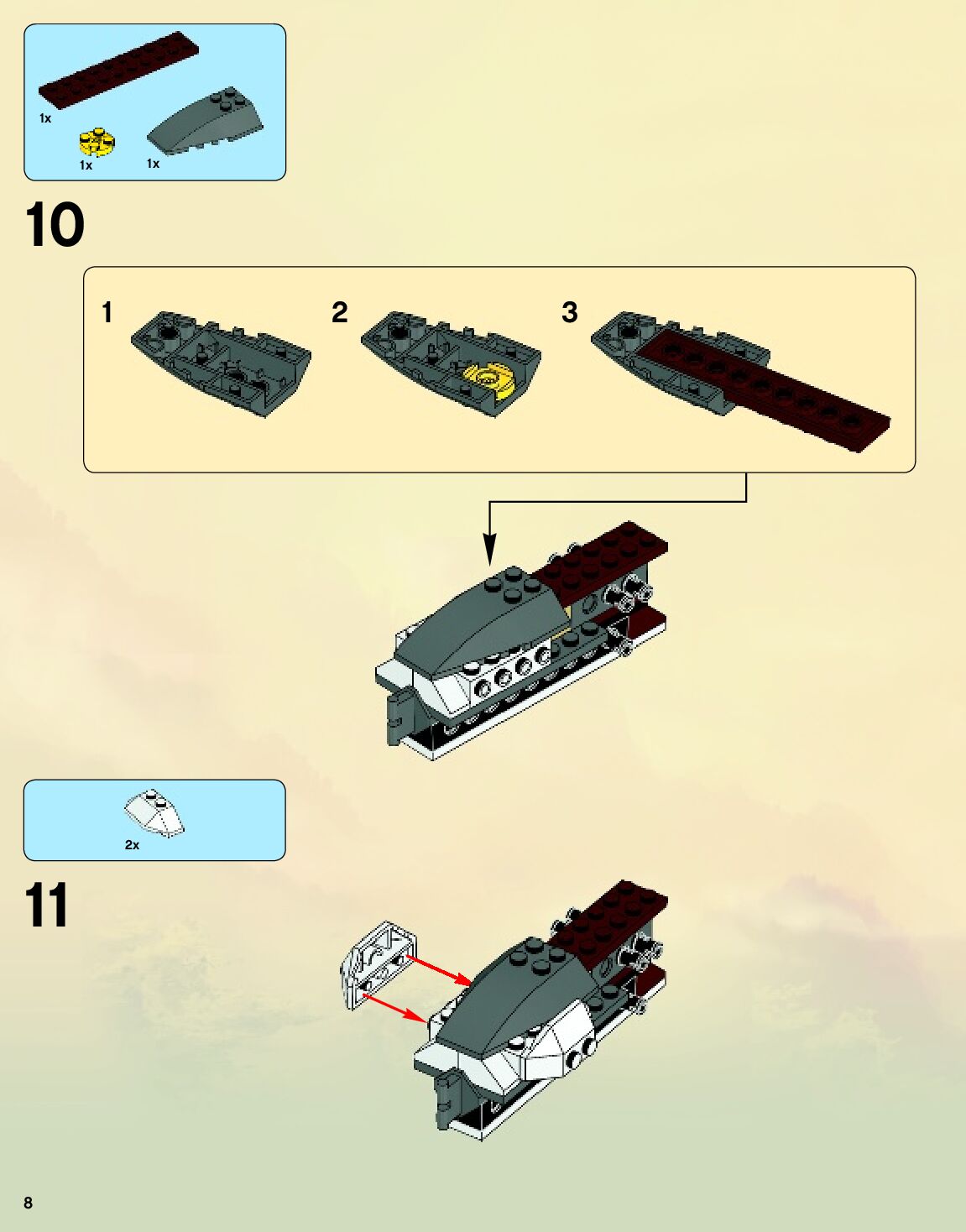 1x

1x

1x

10

1

2

3

2x

11

8